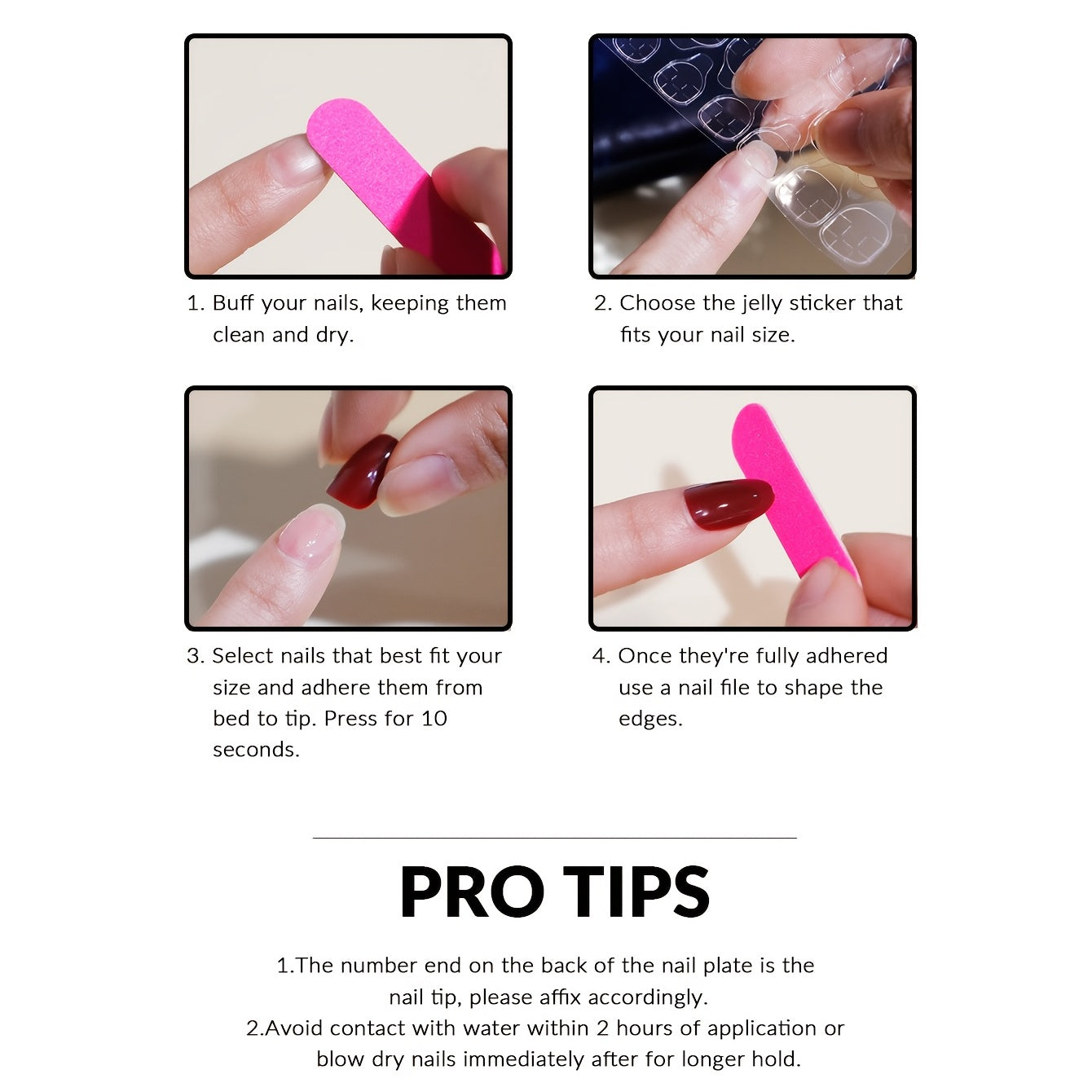 1. Buff your nails, keeping them clean and dry.

2. Choose the jelly sticker that fits your nail size.

3. Select nails that best fit your size and adhere them from bed to tip. Press for 10 seconds.

4. Once they're fully adhered use a nail file to shape the edges.

PRO TIPS

1.The number end on the back of the nail plate is the nail tip, please affix accordingly.
2.Avoid contact with water within 2 hours of application or blow dry nails immediately after for longer hold.