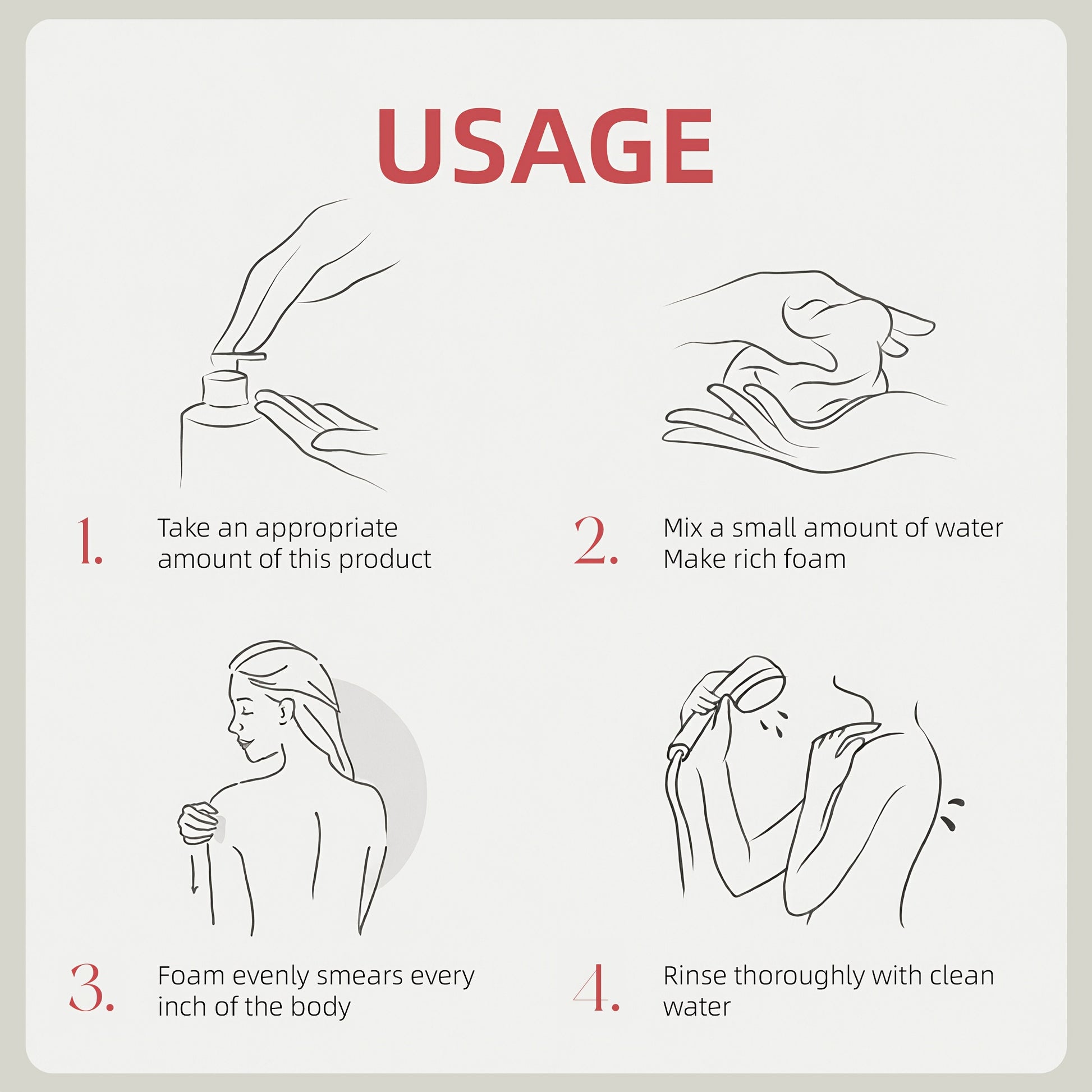 USAGE

1. Take an appropriate amount of this product

2. Mix a small amount of water
Make rich foam

3. Foam evenly smears every inch of the body

4. Rinse thoroughly with clean water