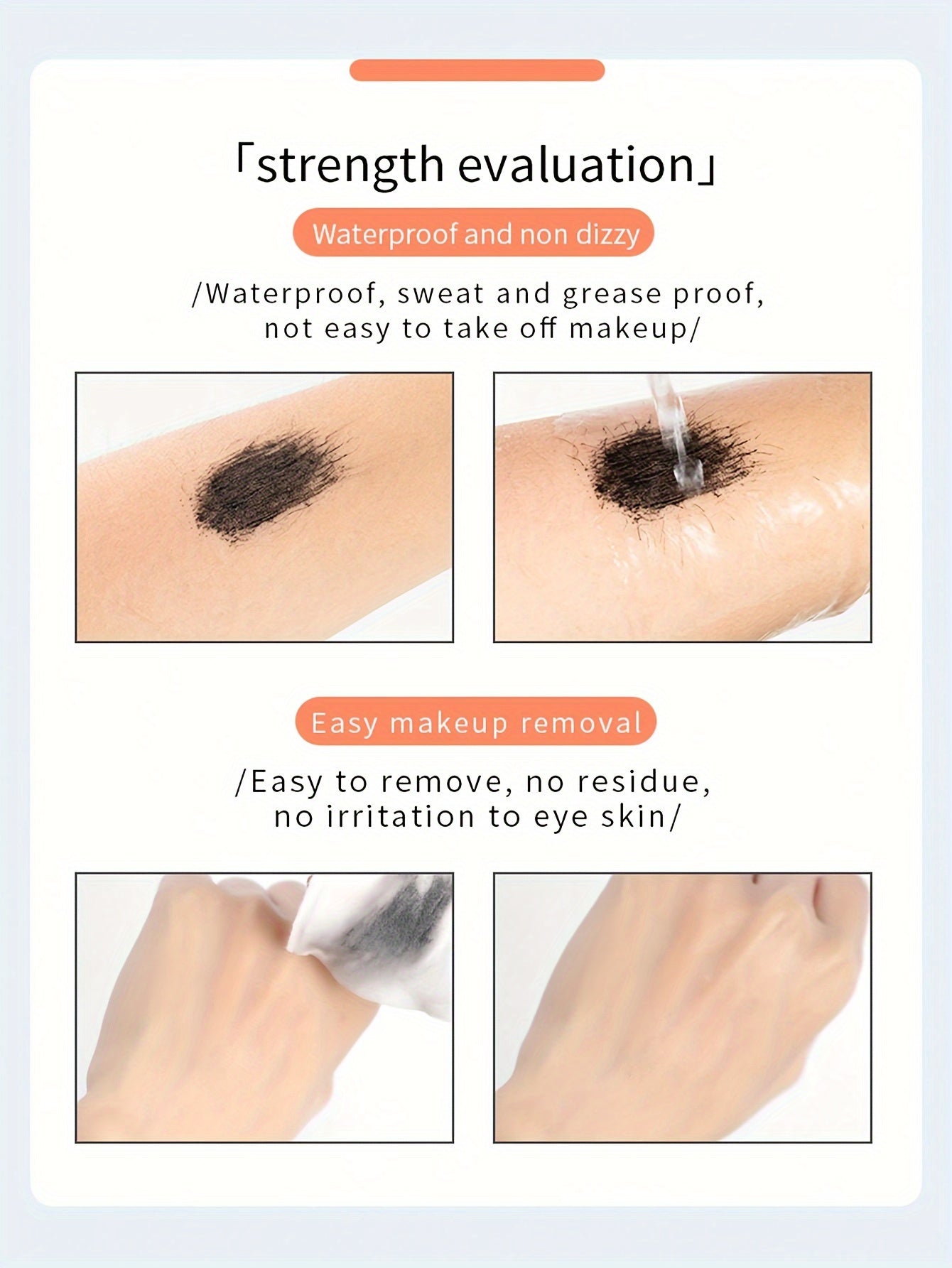 「strength evaluation」

Waterproof and non dizzy

/Waterproof, sweat and grease proof, not easy to take off makeup/

Easy makeup removal

/Easy to remove, no residue, no irritation to eye skin/