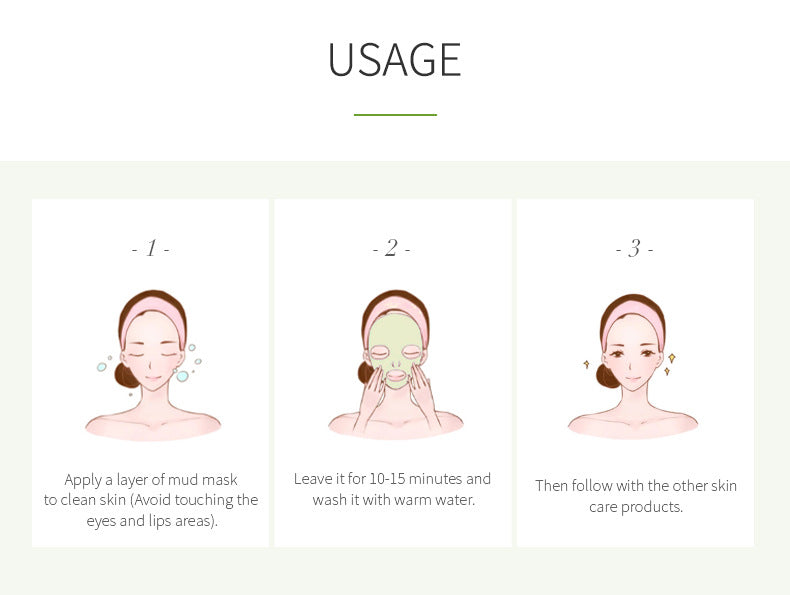 USAGE

- 1 -

Apply a layer of mud mask to clean skin (Avoid touching the eyes and lips areas).

- 2 -

Leave it for 10-15 minutes and wash it with warm water.

- 3 -

Then follow with the other skin care products.