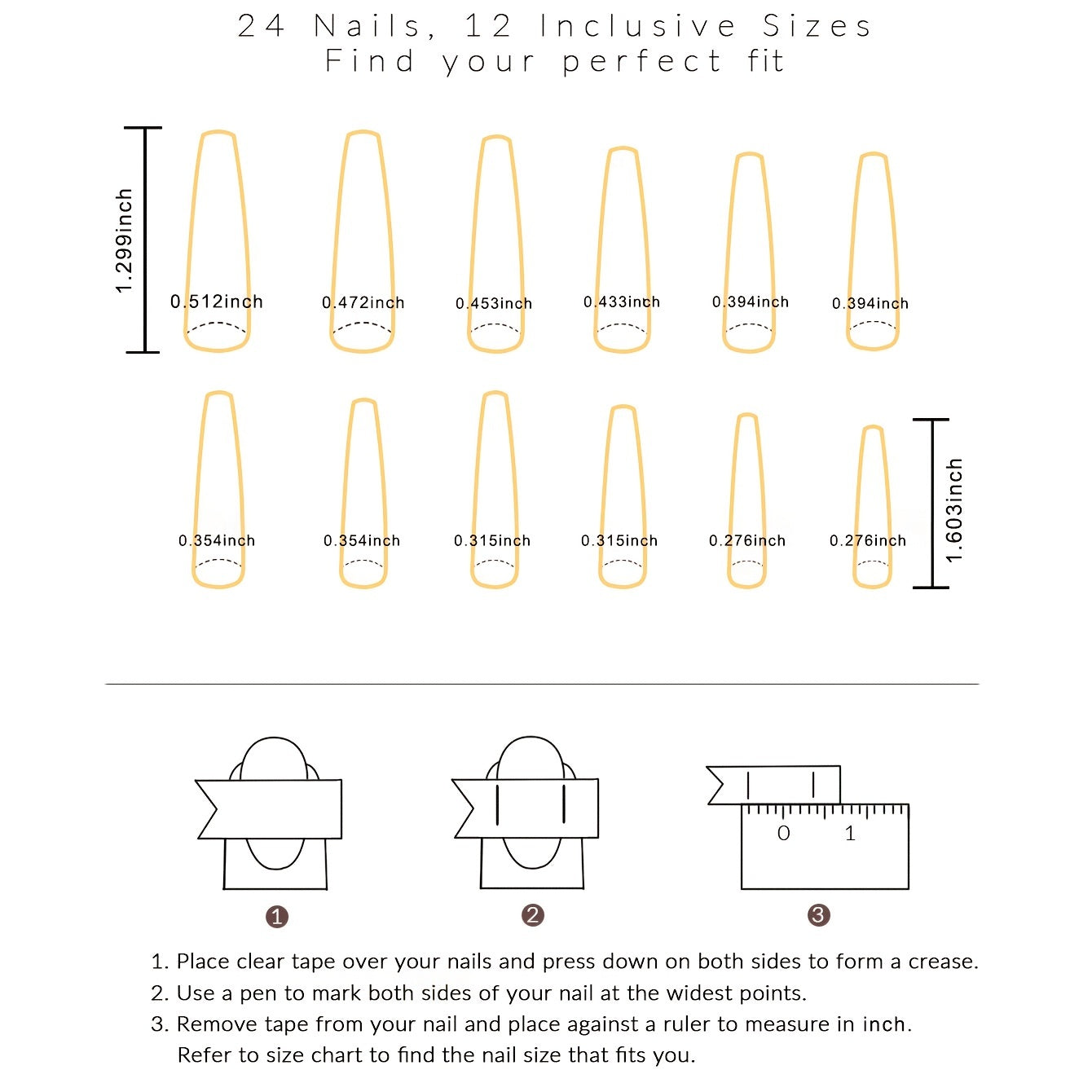 24 Nails, 12 Inclusive Sizes
Find your perfect fit

1.299inch

0.512inch 0.472inch 0.453inch 0.433inch 0.394inch 0.394inch

0.354inch 0.354inch 0.315inch 0.315inch 0.276inch 0.276inch

1.603inch

0 1

1 2 3

1. Place clear tape over your nails and press down on both sides to form a crease.
2. Use a pen to mark both sides of your nail at the widest points.
3. Remove tape from your nail and place against a ruler to measure in inch.
Refer to size chart to find the nail size that fits you.