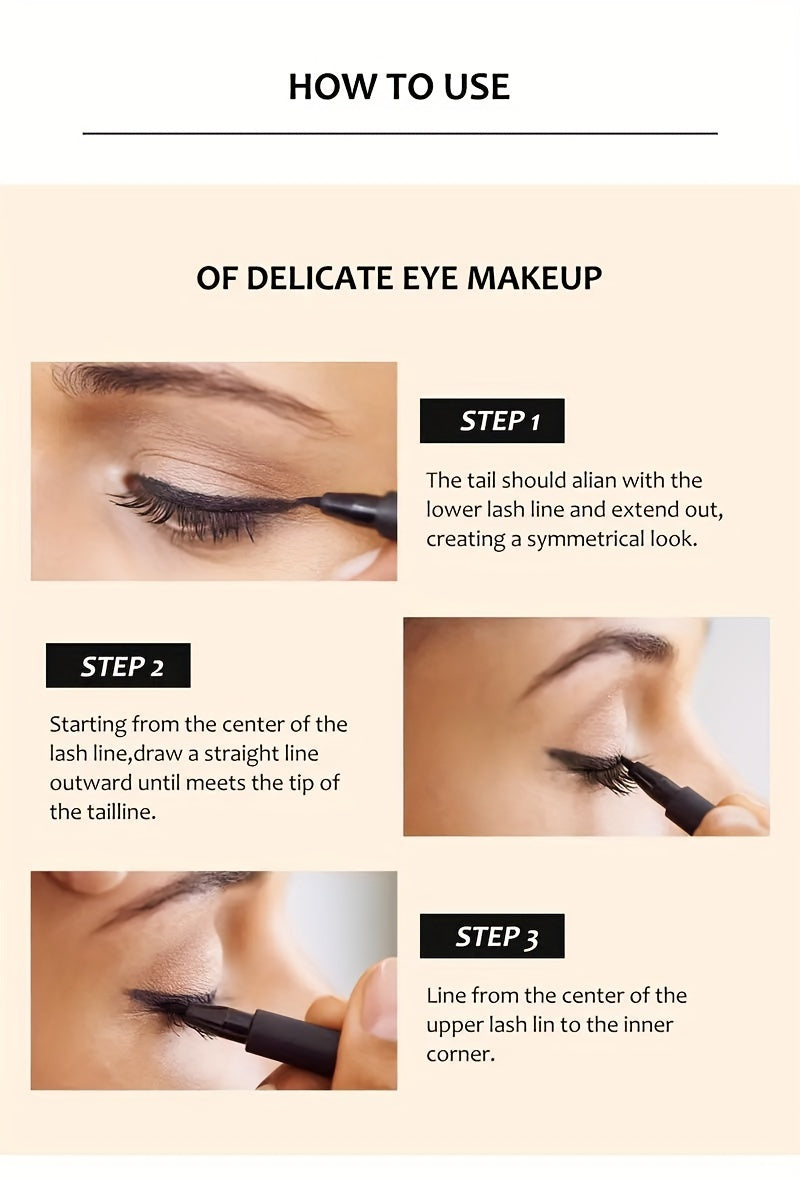 HOW TO USE

OF DELICATE EYE MAKEUP

STEP 1

The tail should alian with the lower lash line and extend out, creating a symmetrical look.

STEP 2

Starting from the center of the lash line,draw a straight line outward until meets the tip of the tailline.

STEP 3

Line from the center of the upper lash lin to the inner corner.