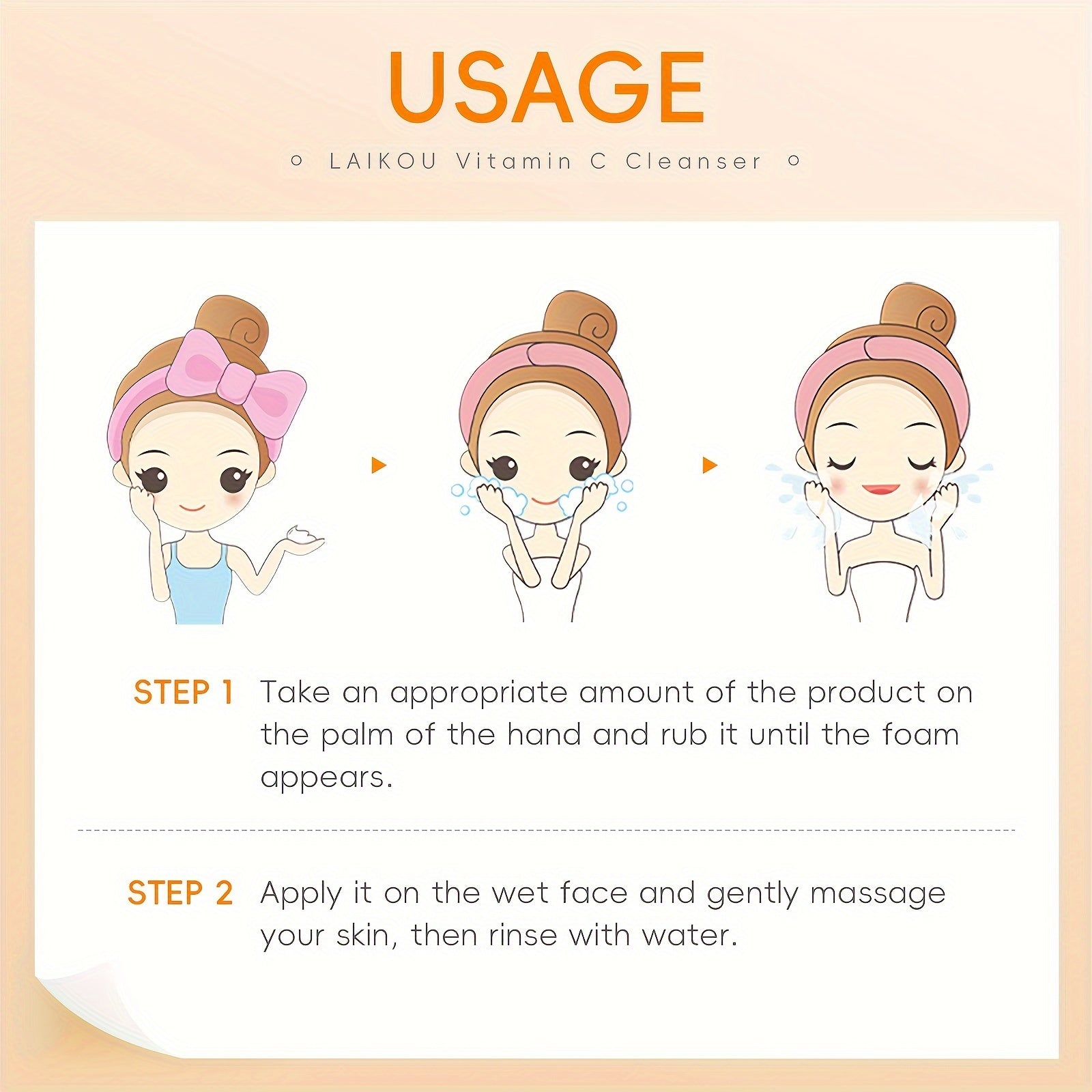 USAGE

LAIKOU Vitamin C Cleanser

STEP 1 Take an appropriate amount of the product on the palm of the hand and rub it until the foam appears.

STEP 2 Apply it on the wet face and gently massage your skin, then rinse with water.