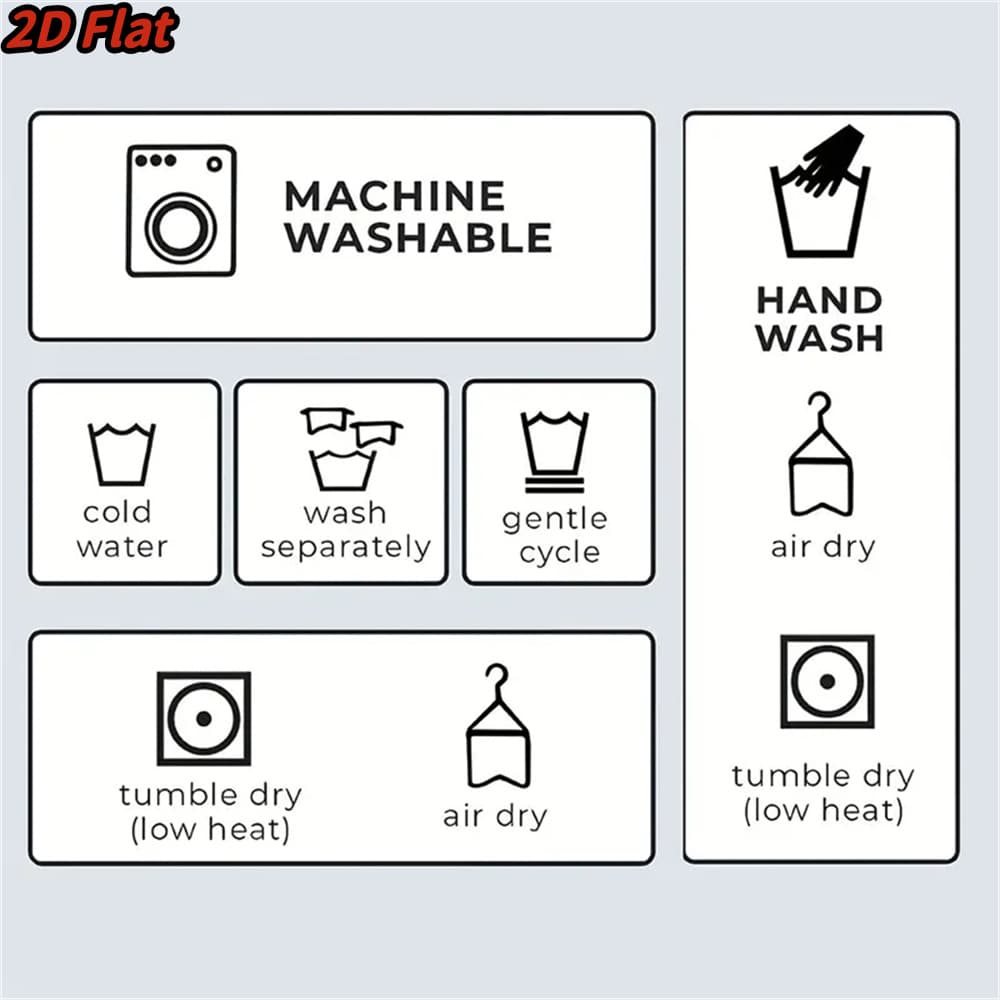 2D Flat

MACHINE WASHABLE

cold water

wash separately

gentle cycle

tumble dry (low heat)

air dry

HAND WASH

air dry

tumble dry (low heat)