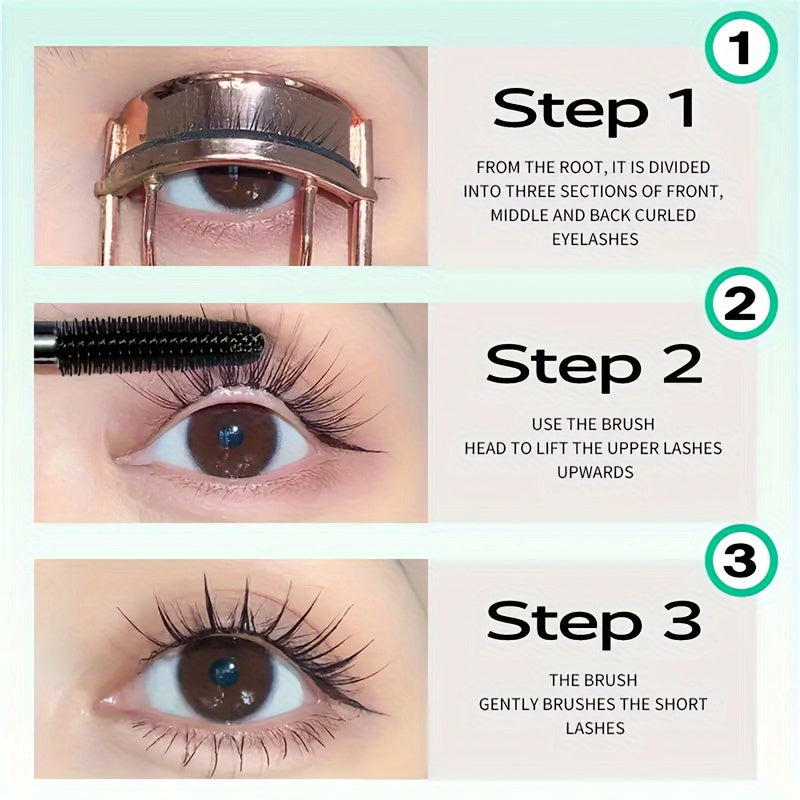 1

Step 1

FROM THE ROOT, IT IS DIVIDED INTO THREE SECTIONS OF FRONT, MIDDLE AND BACK CURLED EYELASHES

2

Step 2

USE THE BRUSH HEAD TO LIFT THE UPPER LASHES UPWARDS

3

Step 3

THE BRUSH GENTLY BRUSHES THE SHORT LASHES