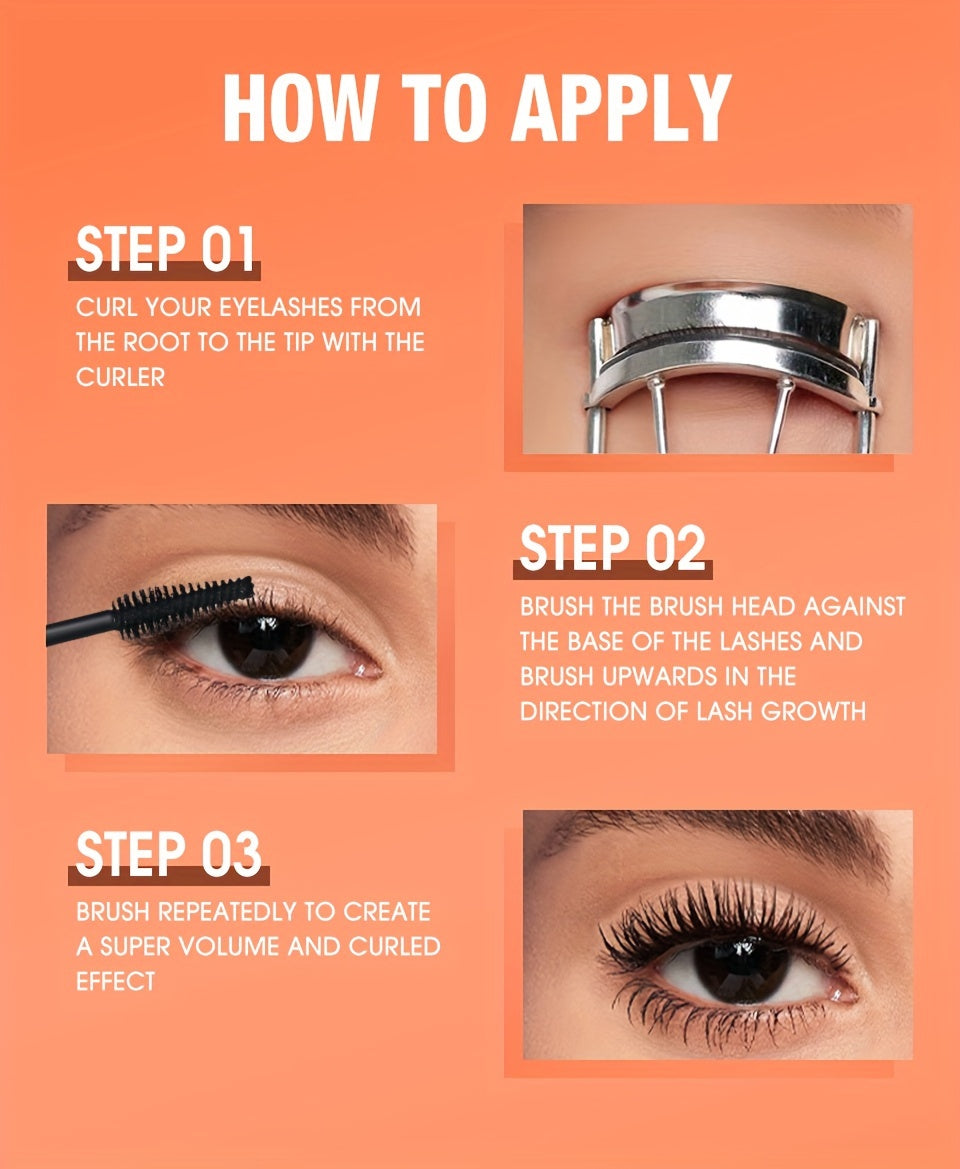 HOW TO APPLY

STEP 01

CURL YOUR EYELASHES FROM THE ROOT TO THE TIP WITH THE CURLER

STEP 02

BRUSH THE BRUSH HEAD AGAINST THE BASE OF THE LASHES AND BRUSH UPWARDS IN THE DIRECTION OF LASH GROWTH

STEP 03

BRUSH REPEATEDLY TO CREATE A SUPER VOLUME AND CURLED EFFECT