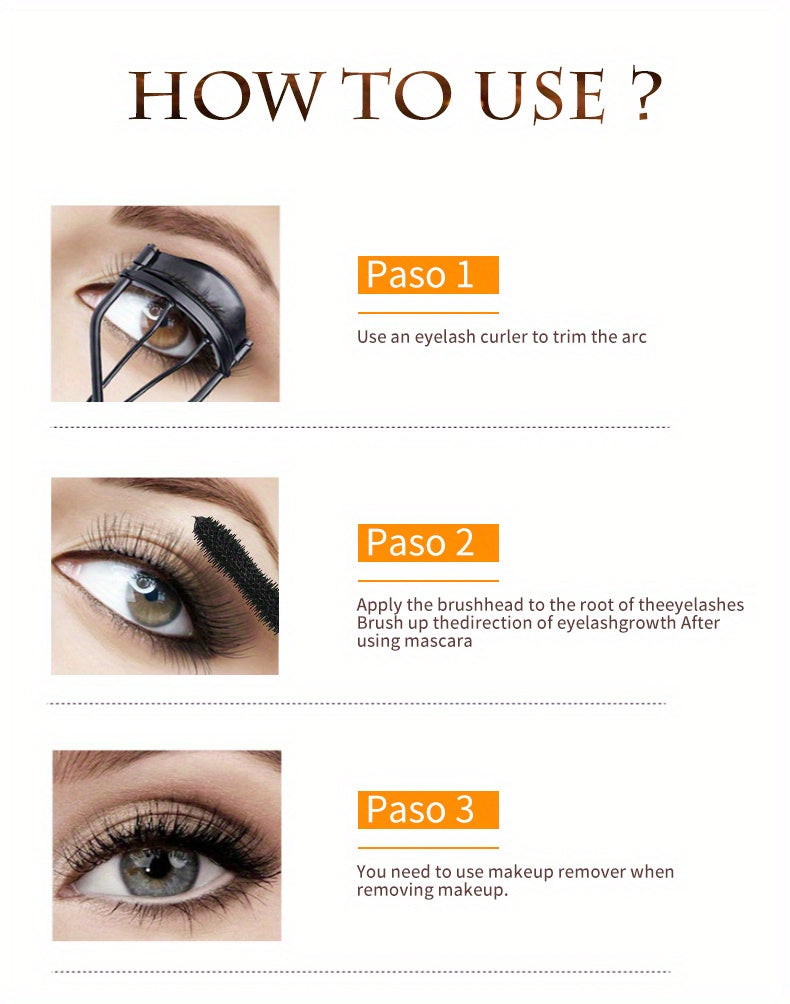 HOW TO USE ?

Paso 1

Use an eyelash curler to trim the arc

Paso 2

Apply the brushhead to the root of theeyelashes Brush up thedirection of eyelashgrowth After using mascara

Paso 3

You need to use makeup remover when removing makeup.