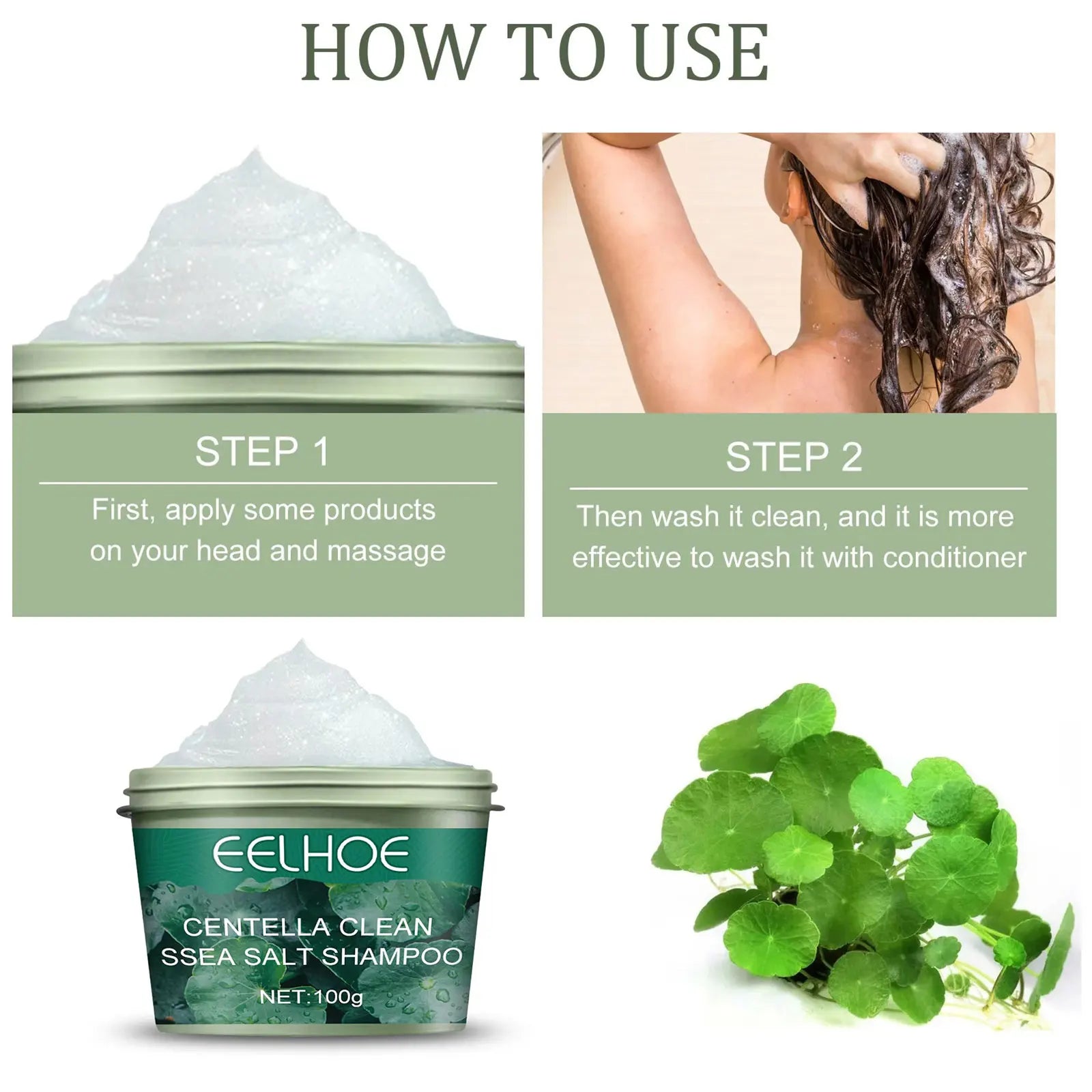 HOW TO USE

STEP 1

First, apply some products on your head and massage

STEP 2

Then wash it clean, and it is more effective to wash it with conditioner

EELHOE

CENTELLA CLEAN SSEA SALT SHAMPOO

NET:100g