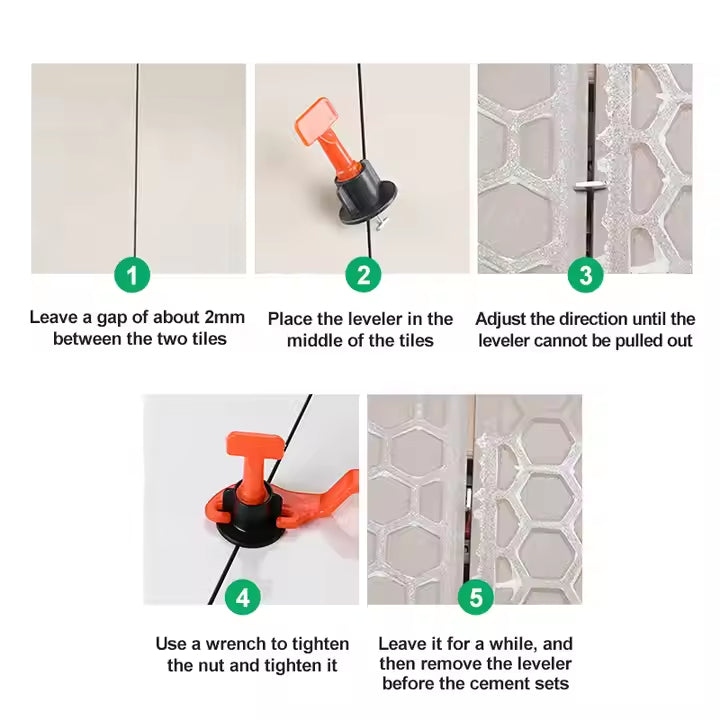 1

Leave a gap of about 2mm between the two tiles

2

Place the leveler in the middle of the tiles

3

Adjust the direction until the leveler cannot be pulled out

4

Use a wrench to tighten the nut and tighten it

5

Leave it for a while, and then remove the leveler before the cement sets