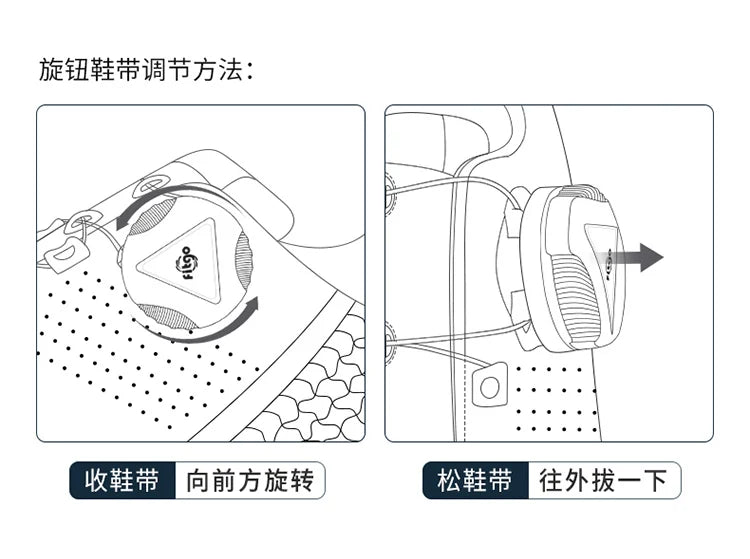 旋钮鞋带调节方法：

fitgo

收鞋带 向前方旋转

松鞋带 往外拔一下