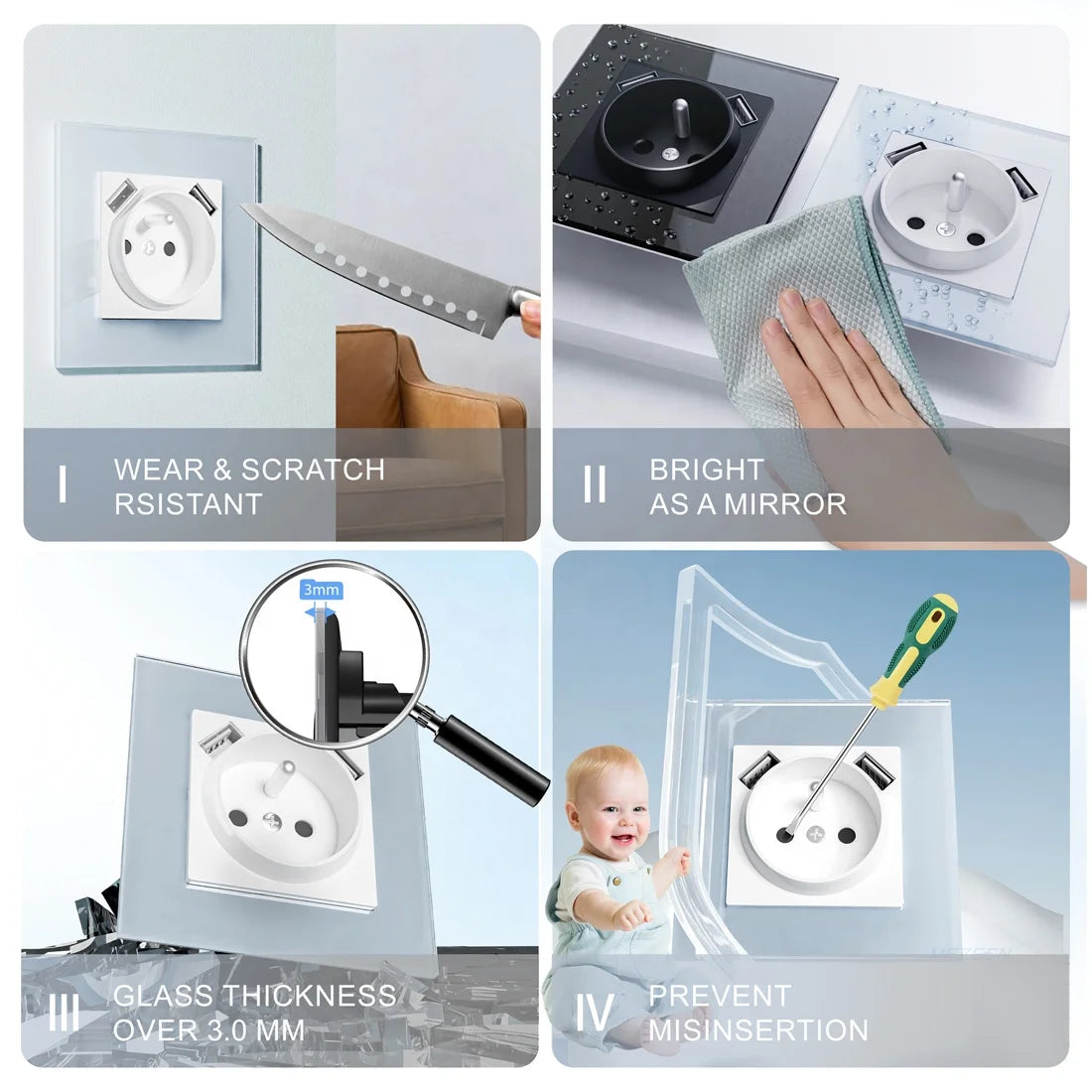 I WEAR & SCRATCH RSISTANT

II BRIGHT AS A MIRROR

3mm

III GLASS THICKNESS OVER 3.0 MM

IV PREVENT MISINSERTION