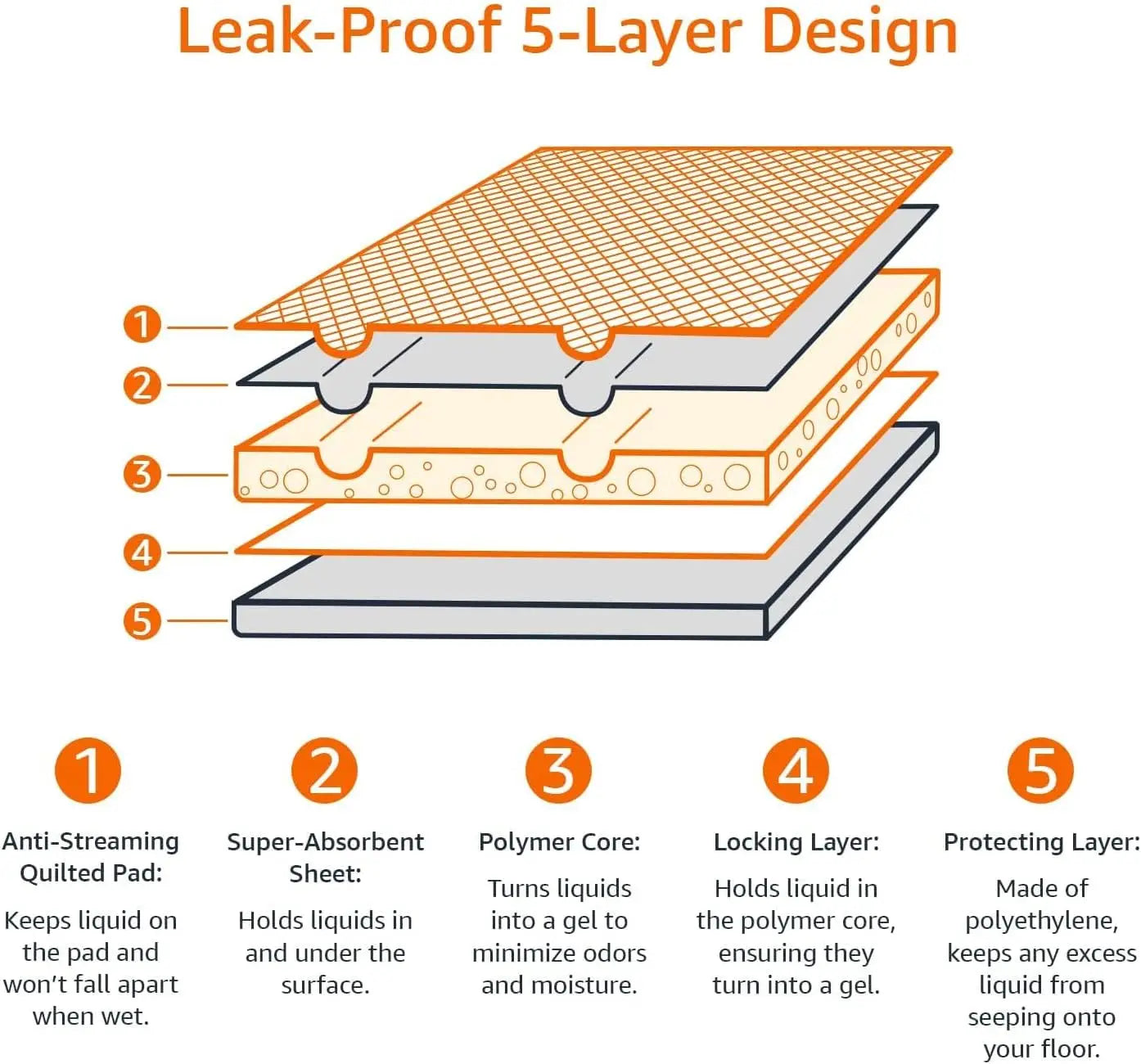 Leak-Proof 5-Layer Design

1
2
3
4
5

1
Anti-Streaming Quilted Pad:
Keeps liquid on the pad and won't fall apart when wet.

2
Super-Absorbent Sheet:
Holds liquids in and under the surface.

3
Polymer Core:
Turns liquids into a gel to minimize odors and moisture.

4
Locking Layer:
Holds liquid in the polymer core, ensuring they turn into a gel.

5
Protecting Layer:
Made of polyethylene, keeps any excess liquid from seeping onto your floor.