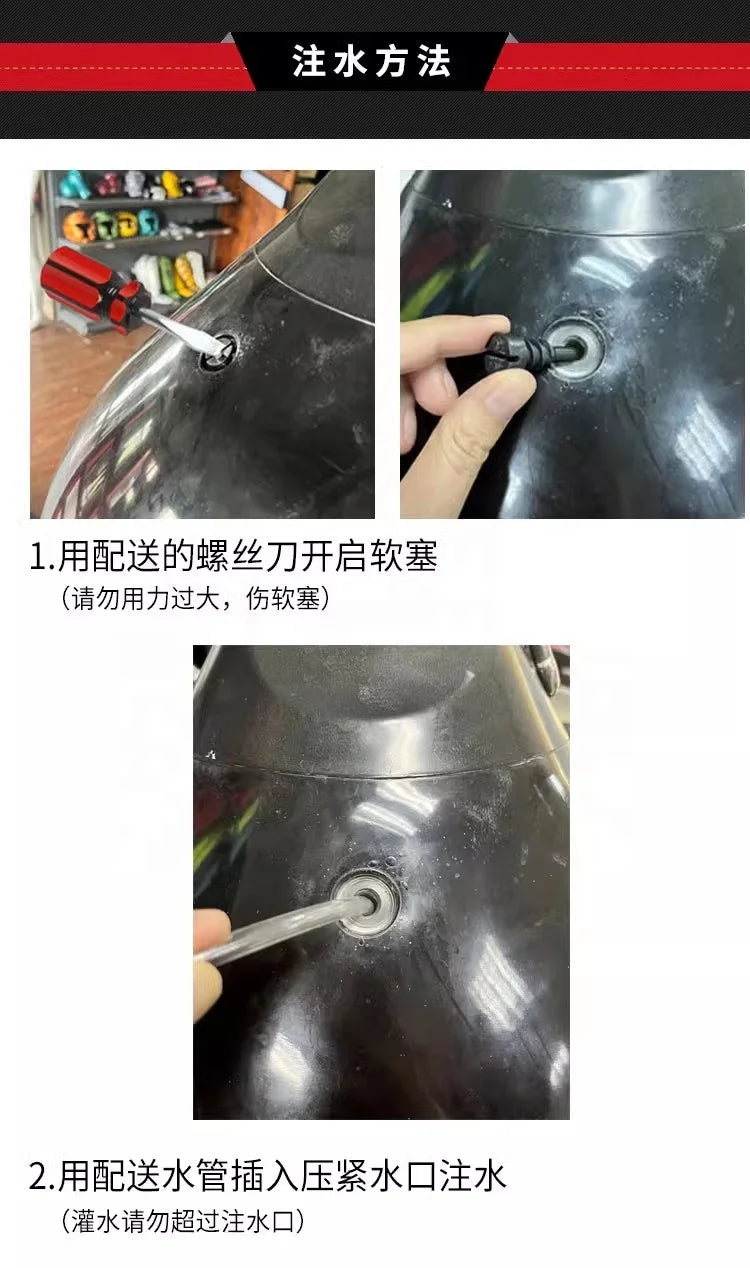 注水方法

1.用配送的螺丝刀开启软塞
（请勿用力过大，伤软塞）

2.用配送水管插入压紧水口注水
（灌水请勿超过注水口）