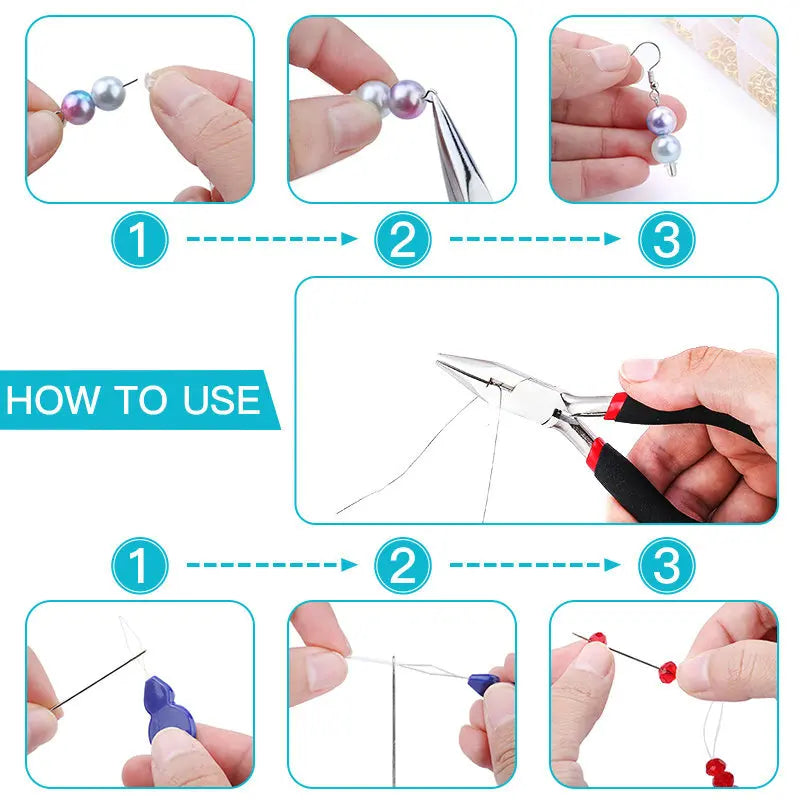 1
2
3

HOW TO USE

1
2
3