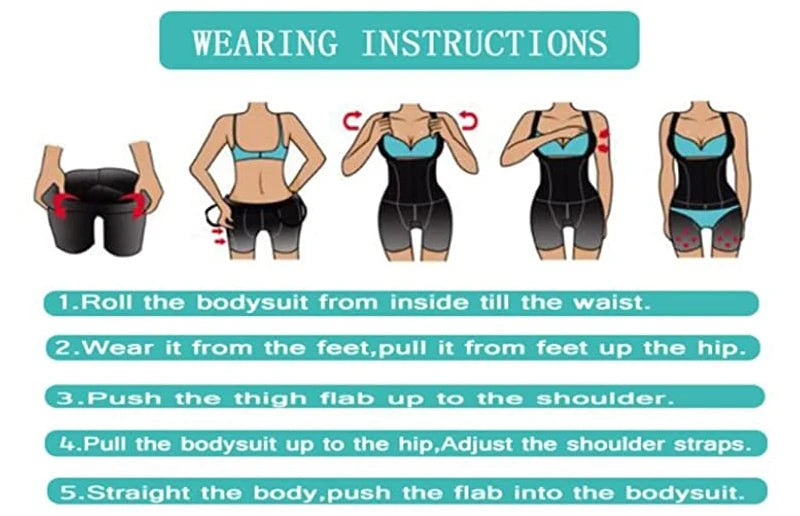 WEARING INSTRUCTIONS

1.Roll the bodysuit from inside till the waist.

2.Wear it from the feet,pull it from feet up the hip.

3.Push the thigh flab up to the shoulder.

4.Pull the bodysuit up to the hip,Adjust the shoulder straps.

5.Straight the body,push the flab into the bodysuit.