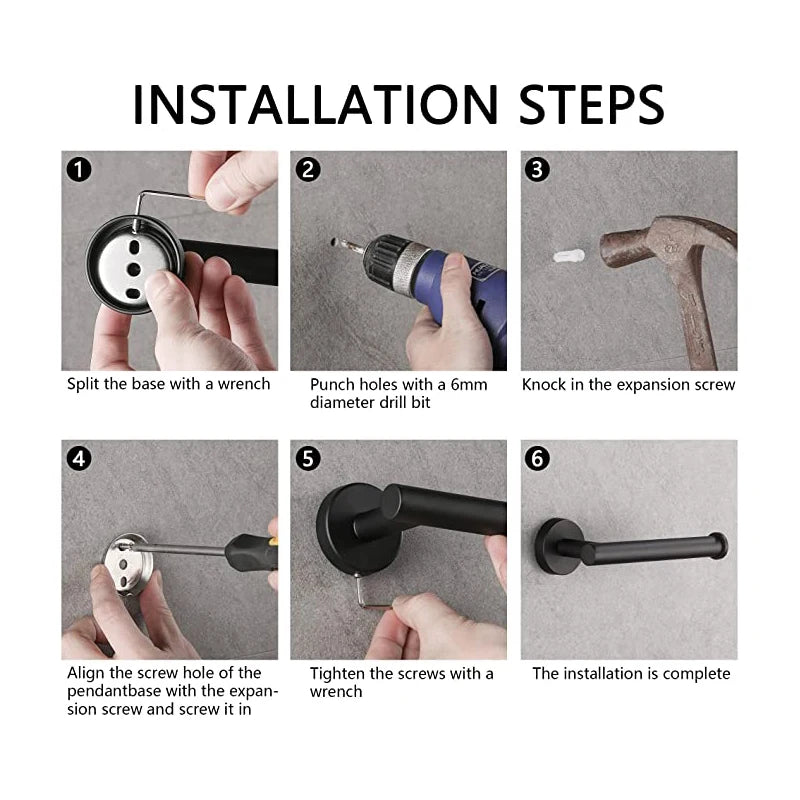 INSTALLATION STEPS

1
Split the base with a wrench

2
Punch holes with a 6mm diameter drill bit

3
Knock in the expansion screw

4
Align the screw hole of the pendantbase with the expansion screw and screw it in

5
Tighten the screws with a wrench

6
The installation is complete