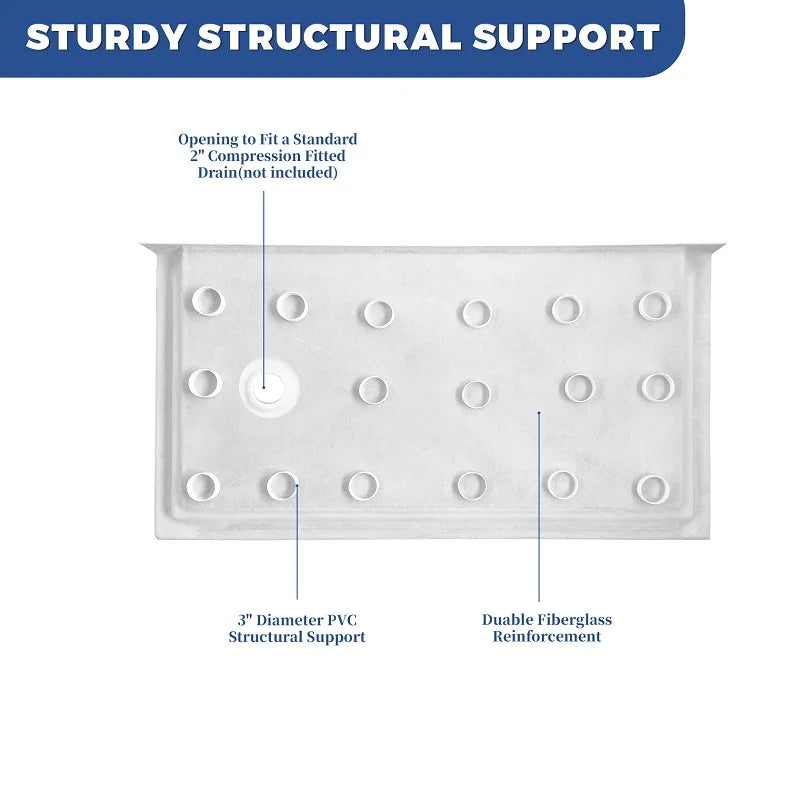 STURDY STRUCTURAL SUPPORT

Opening to Fit a Standard 2" Compression Fitted Drain(not included)

3" Diameter PVC Structural Support

Duable Fiberglass Reinforcement