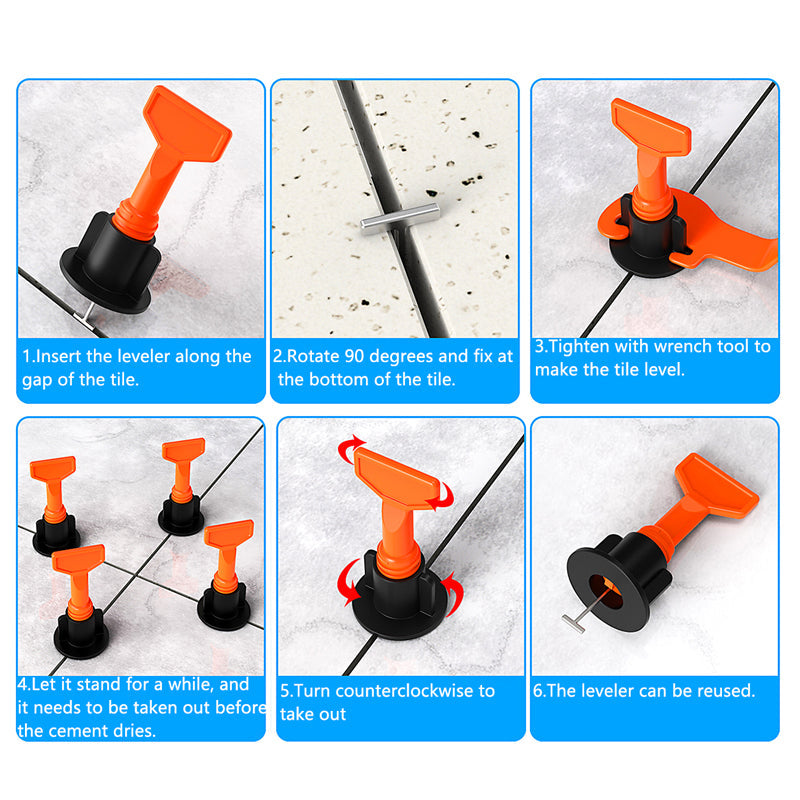 1.Insert the leveler along the gap of the tile.

2.Rotate 90 degrees and fix at the bottom of the tile.

3.Tighten with wrench tool to make the tile level.

4.Let it stand for a while, and it needs to be taken out before the cement dries.

5.Turn counterclockwise to take out

6.The leveler can be reused.