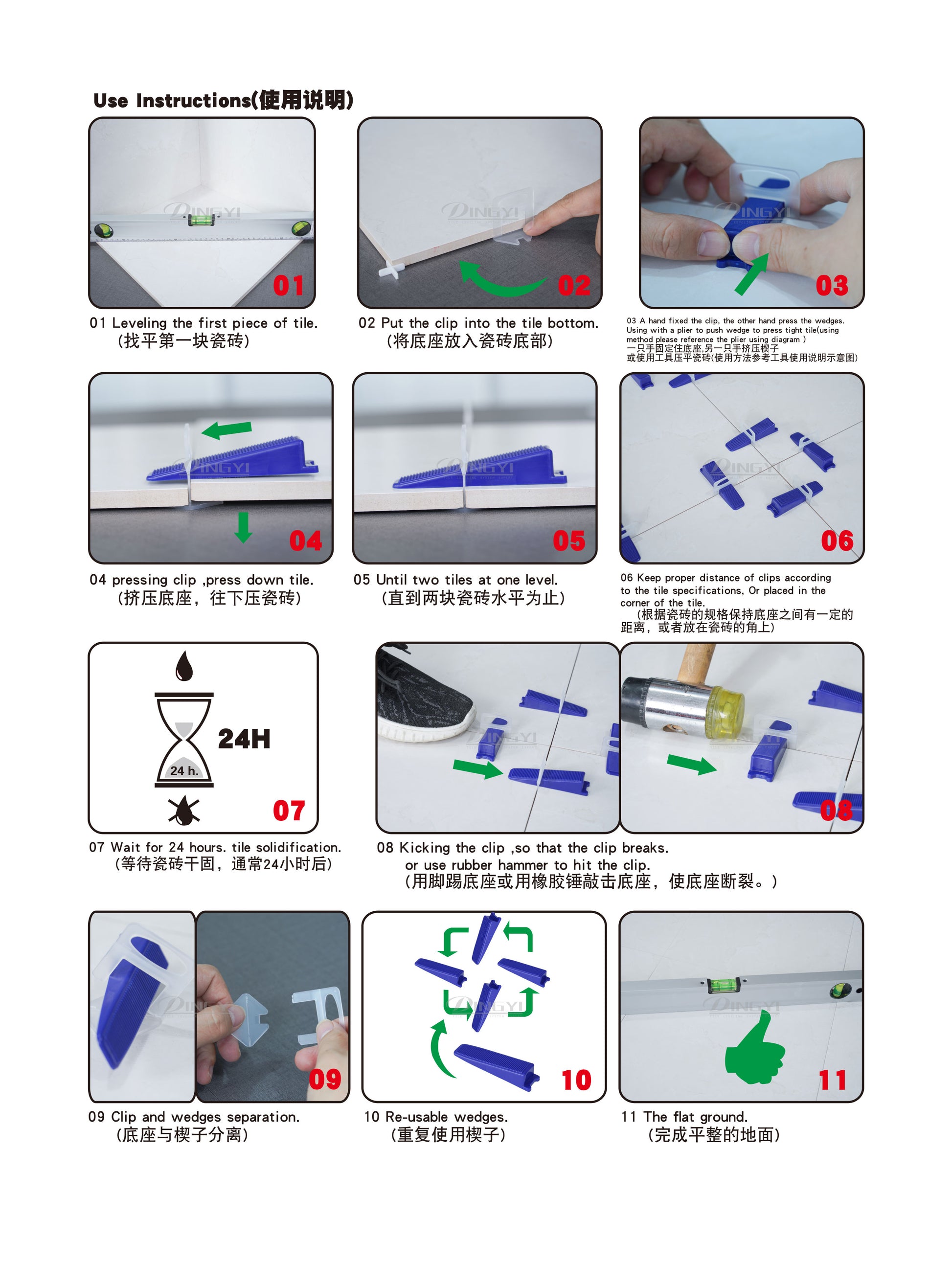 Use Instructions(使用说明)

DINGYI

01

01 Leveling the first piece of tile.
(找平第一块瓷砖)

DINGYI

02

02 Put the clip into the tile bottom.
(将底座放入瓷砖底部)

DINGYI

03

03 A hand fixed the clip, the other hand press the wedges. Using with a plier to push wedge to press tight tile(using method please reference the plier using diagram )
一只手固定住底座,另一只手挤压楔子
或使用工具压平瓷砖(使用方法参考工具使用说明示意图)

DINGYI

04

04 pressing clip ,press down tile.
(挤压底座，往下压瓷砖)

DINGYI

05

05 Until two tiles at one level.
(直到两块瓷砖水平为止)

DINGYI

06

06 Keep proper distance of clips according to the tile specifications, Or placed in the corner of the tile.
(根据瓷砖的规格保持底座之间有一定的距离，或者放在瓷砖的角上)

24H

24 h.

07

07 Wait for 24 hours. tile solidification.
(等待瓷砖干固，通常24小时后)

DINGYI

08

08 Kicking the clip ,so that the clip breaks.
or use rubber hammer to hit the clip.
(用脚踢底座或用橡胶锤敲击底座，使底座断裂。)

DINGYI

09

09 Clip and wedges separation.
(底座与楔子分离)

DINGYI

10

10 Re-usable wedges.
(重复使用楔子)

DINGYI

11

11 The flat ground.
(完成平整的地面)