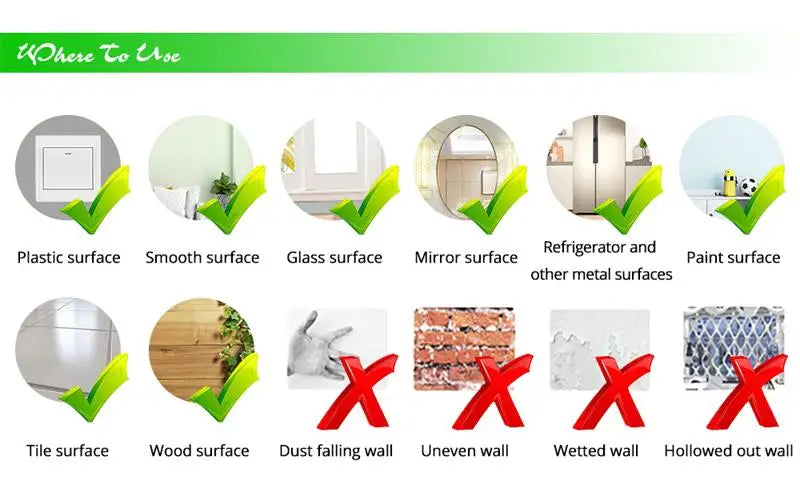 Where To Use

Plastic surface

Smooth surface

Glass surface

Mirror surface

Refrigerator and other metal surfaces

Paint surface

Tile surface

Wood surface

Dust falling wall

Uneven wall

Wetted wall

Hollowed out wall