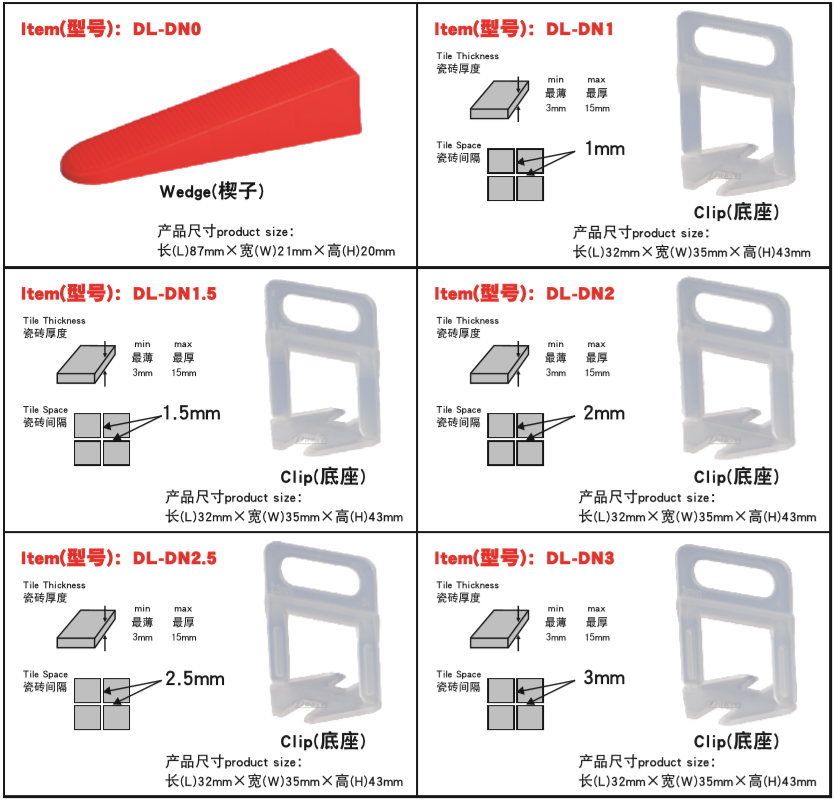 Item(型号): DL-DN0

Wedge(楔子)

产品尺寸product size:
长(L)87mm×宽(W)21mm×高(H)20mm

Item(型号): DL-DN1

Tile Thickness
瓷砖厚度

min
最薄
3mm

max
最厚
15mm

Tile Space
瓷砖间隔

1mm

Clip(底座)

产品尺寸product size:
长(L)32mm×宽(W)35mm×高(H)43mm

Item(型号): DL-DN1.5

Tile Thickness
瓷砖厚度

min
最薄
3mm

max
最厚
15mm

Tile Space
瓷砖间隔

1.5mm

Clip(底座)

产品尺寸product size:
长(L)32mm×宽(W)35mm×高(H)43mm

Item(型号): DL-DN2

Tile Thickness
瓷砖厚度

min
最薄
3mm

max
最厚
15mm

Tile Space
瓷砖间隔

2mm

Clip(底座)

产品尺寸product size:
长(L)32mm×宽(W)35mm×高(H)43mm

Item(型号): DL-DN2.5

Tile Thickness
瓷砖厚度

min
最薄
3mm

max
最厚
15mm

Tile Space
瓷砖间隔

2.5mm

Clip(底座)

产品尺寸product size:
长(L)32mm×宽(W)35mm×高(H)43mm

Item(型号): DL-DN3

Tile Thickness
瓷砖厚度

min
最薄
3mm

max
最厚
15mm

Tile Space
瓷砖间隔

3mm

Clip(底座)

产品尺寸product size:
长(L)32mm×宽(W)35mm×高(H)43mm