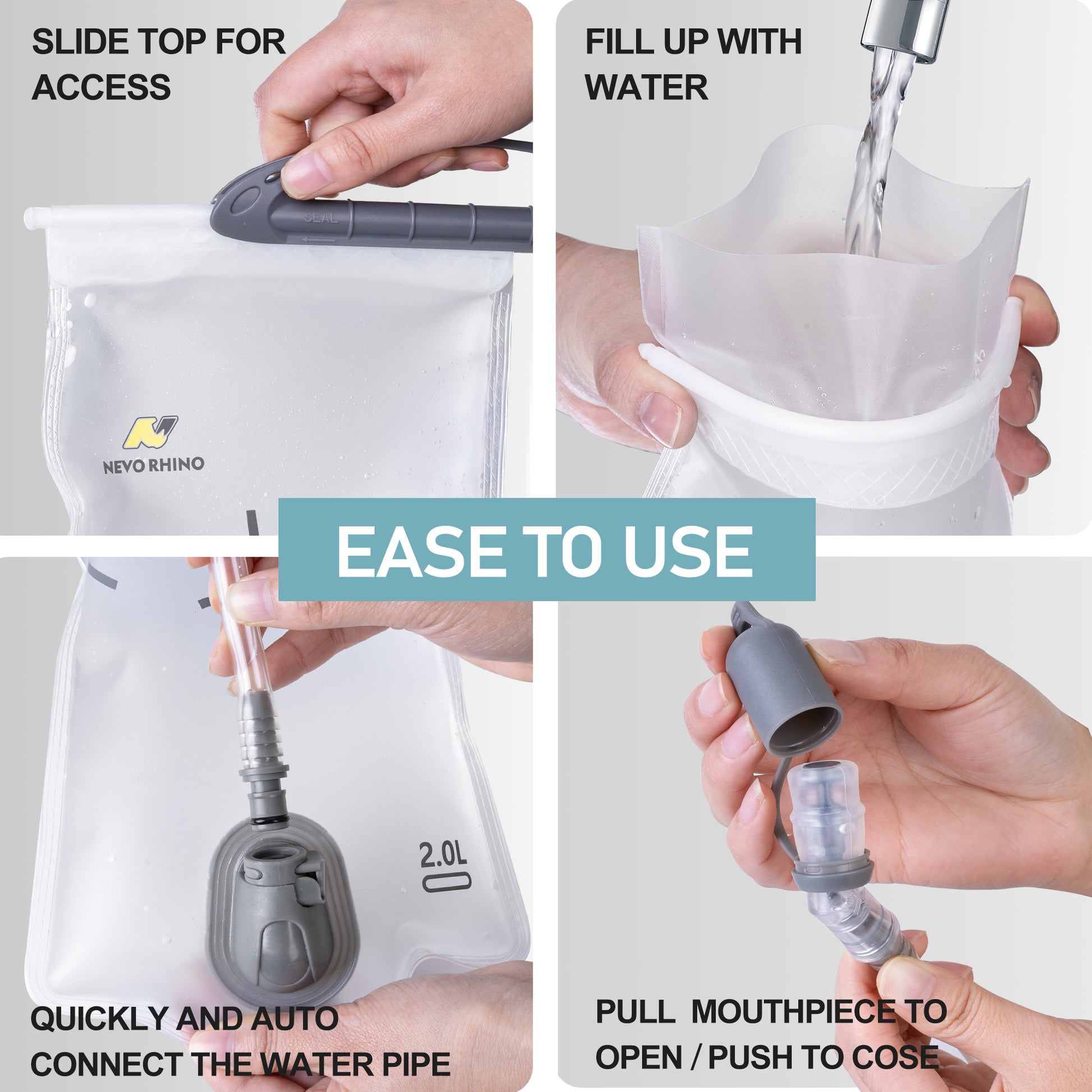 SLIDE TOP FOR ACCESS

SEAL

NEVO RHINO

FILL UP WITH WATER

EASE TO USE

2.0L

QUICKLY AND AUTO CONNECT THE WATER PIPE

PULL MOUTHPIECE TO OPEN / PUSH TO COSE