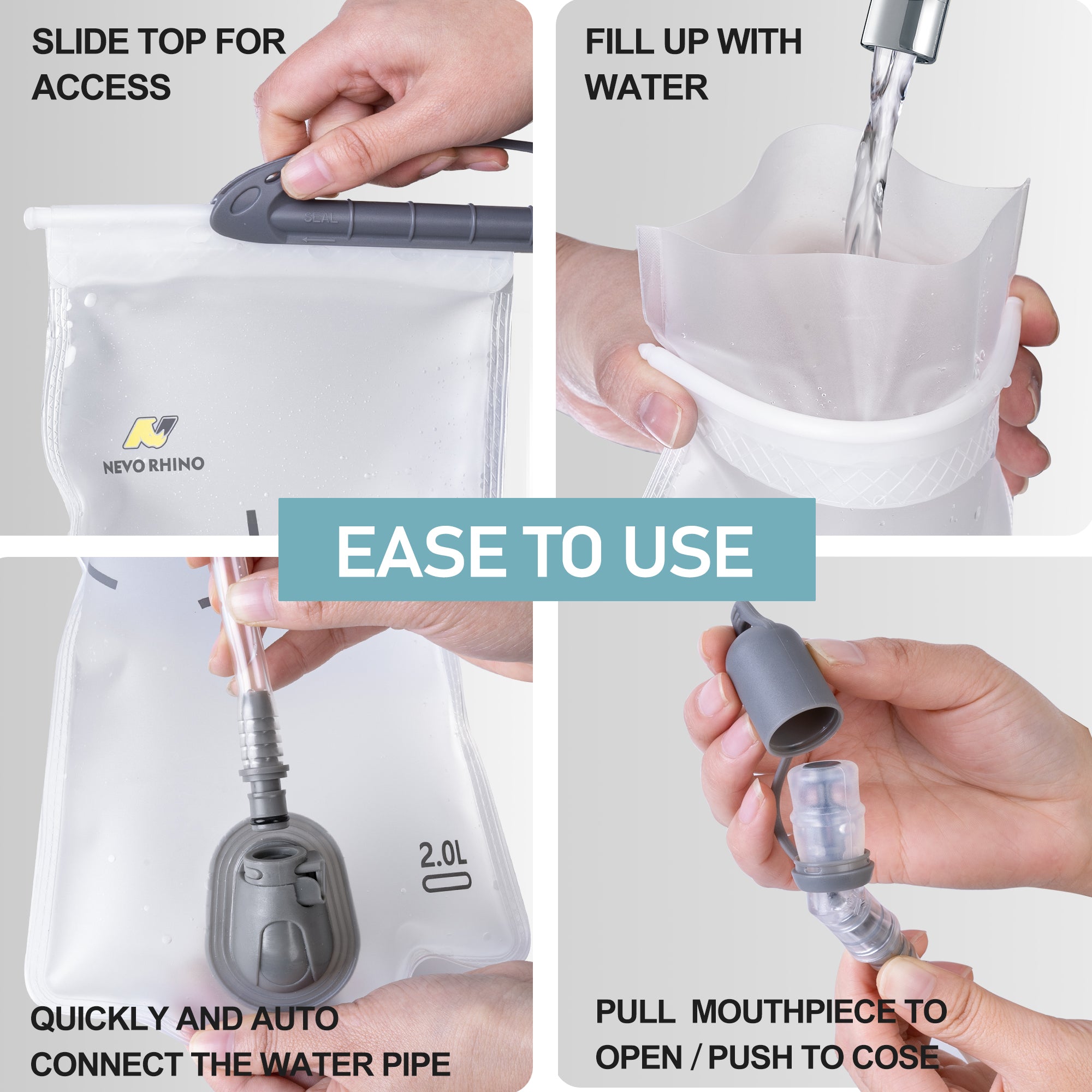 SLIDE TOP FOR ACCESS

SEAL

NEVO RHINO

FILL UP WITH WATER

EASE TO USE

2.0L

QUICKLY AND AUTO CONNECT THE WATER PIPE

PULL MOUTHPIECE TO OPEN / PUSH TO COSE