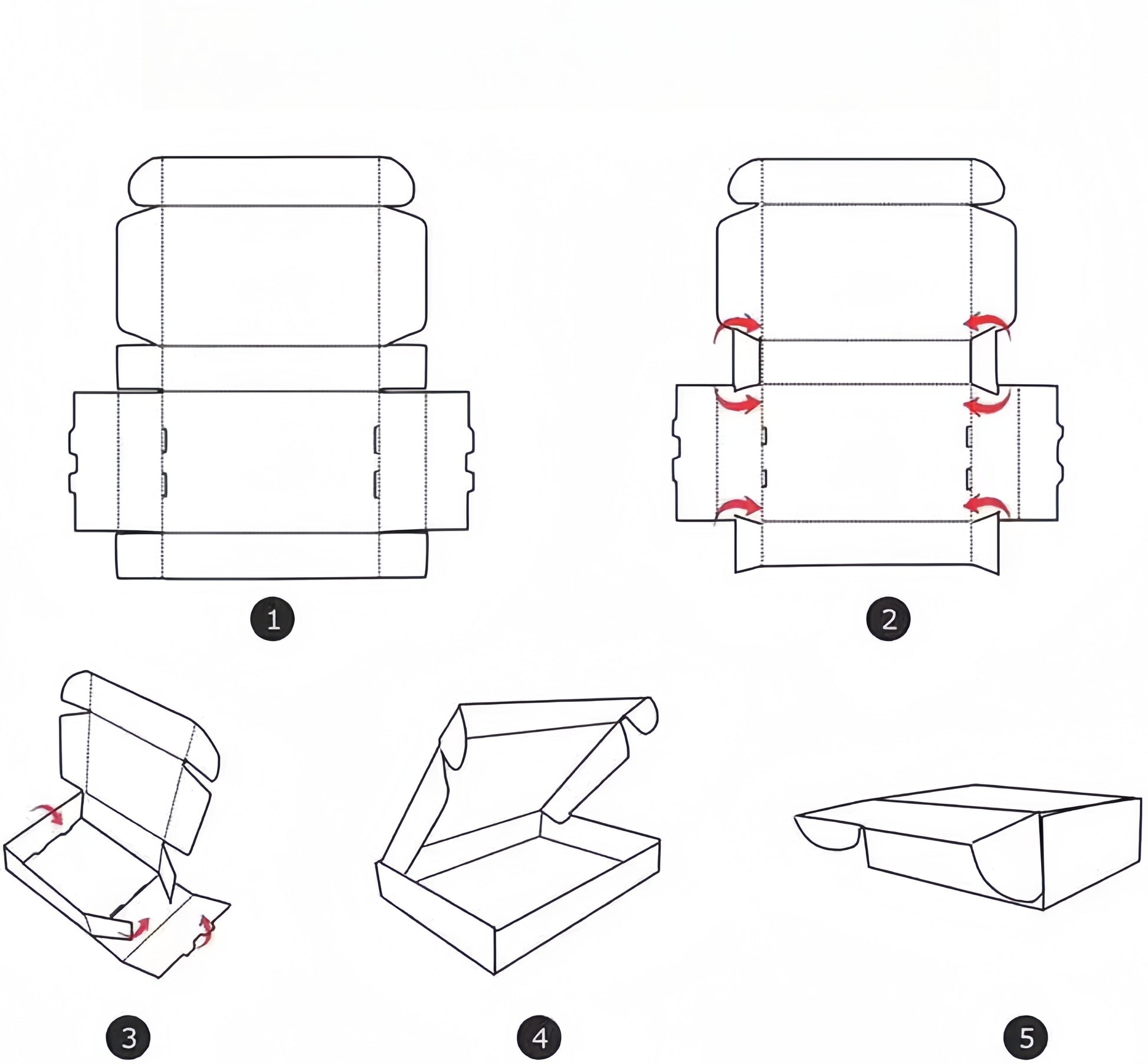 1

2

3

4

5