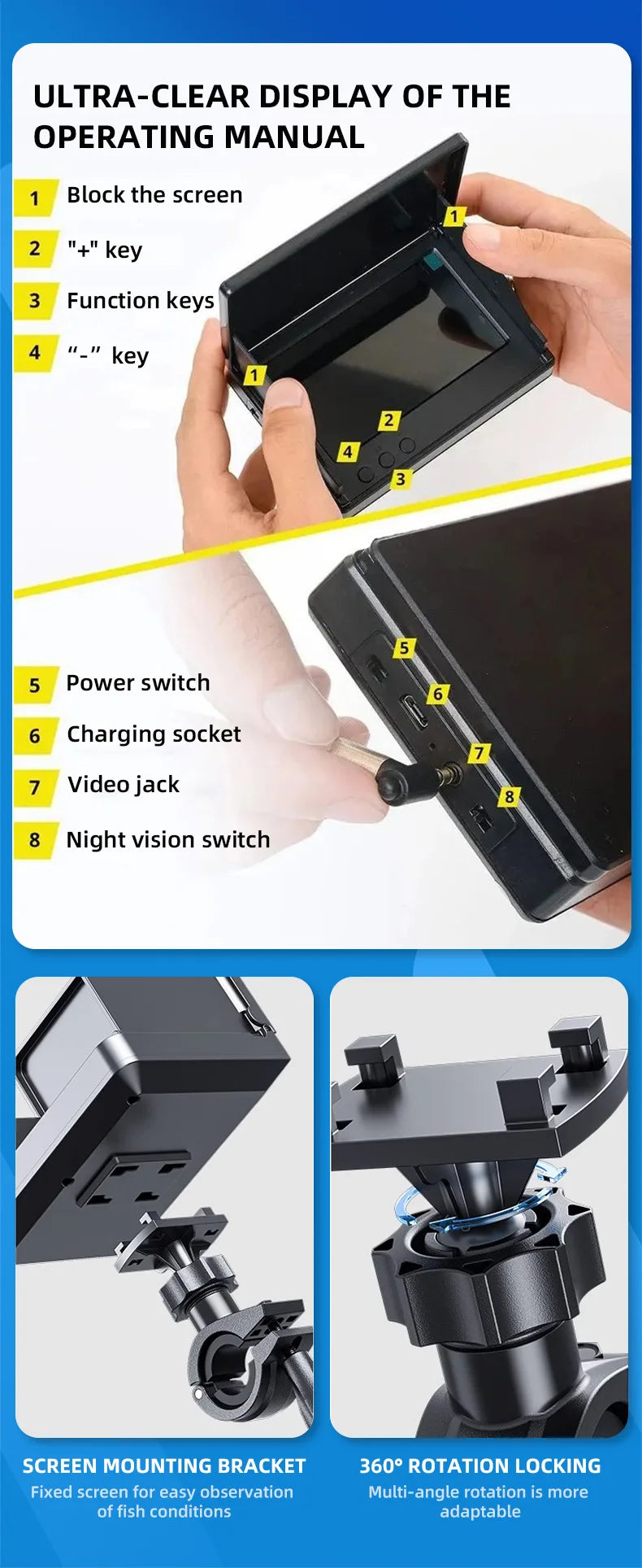 ULTRA-CLEAR DISPLAY OF THE OPERATING MANUAL

1 Block the screen

2 "+" key

3 Function keys

4 “-” key

1

1

2

4

3

5 Power switch

6 Charging socket

7 Video jack

8 Night vision switch

5

6

7

8

SCREEN MOUNTING BRACKET
Fixed screen for easy observation of fish conditions

360° ROTATION LOCKING
Multi-angle rotation is more adaptable