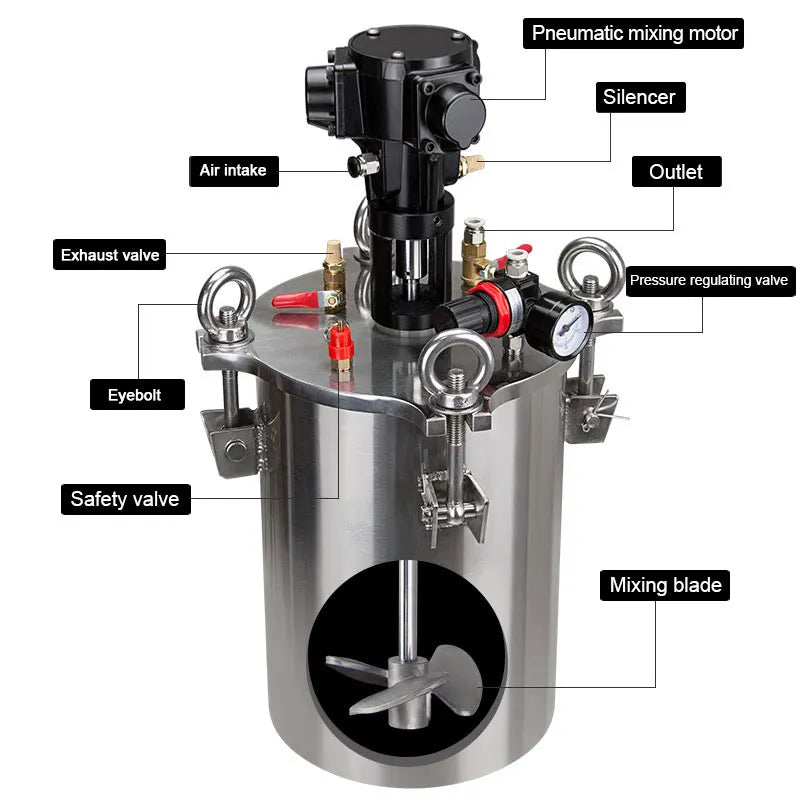 Pneumatic mixing motor
Silencer
Air intake
Outlet
Exhaust valve
Pressure regulating valve
Eyebolt
Safety valve
Mixing blade