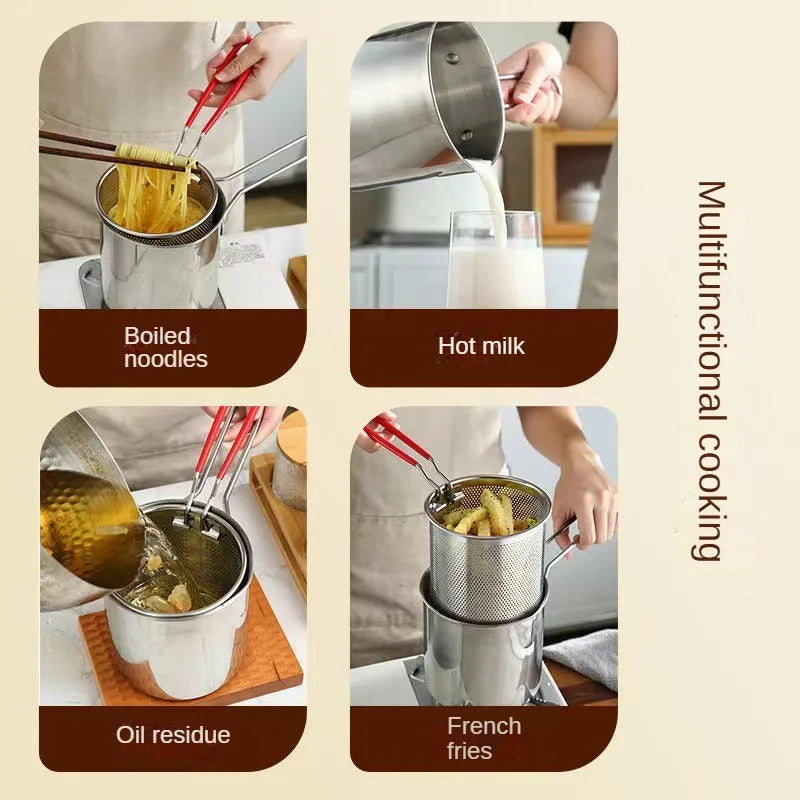 Boiled noodles

Hot milk

Oil residue

French fries

Multifunctional cooking