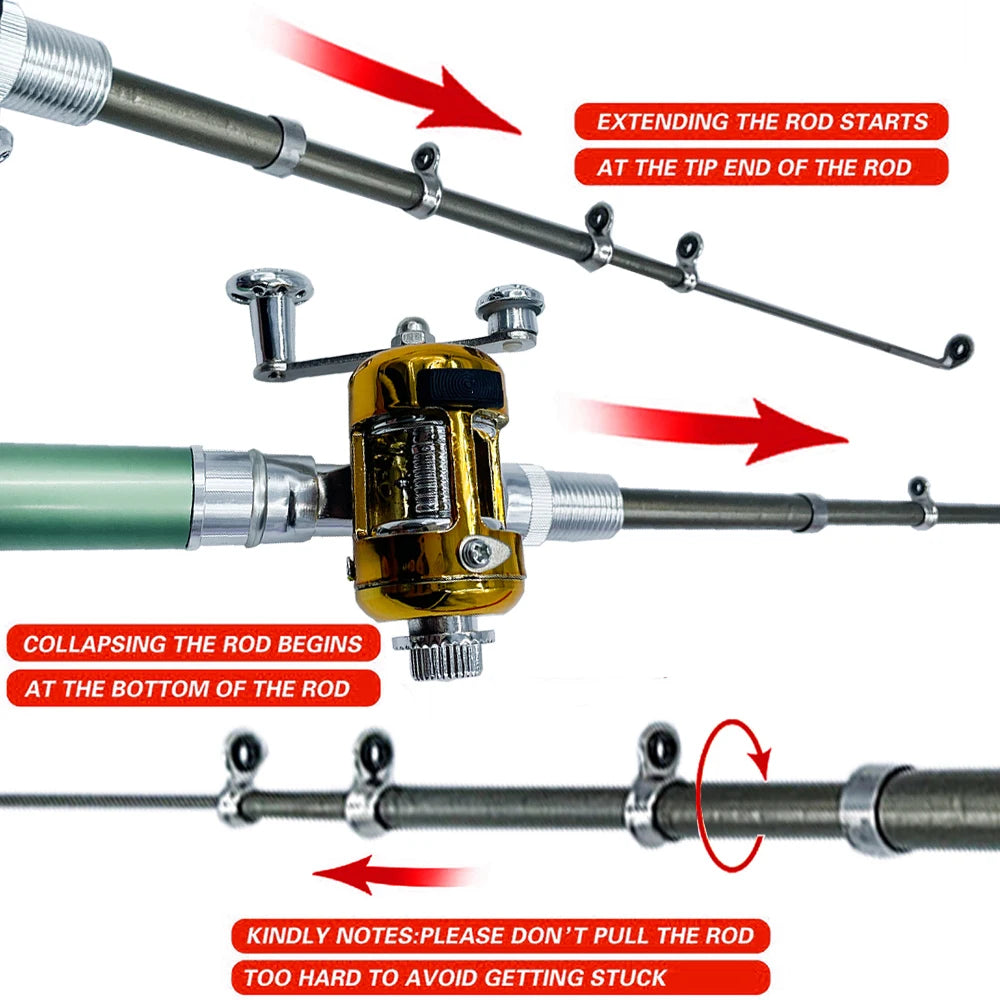 EXTENDING THE ROD STARTS
AT THE TIP END OF THE ROD

COLLAPSING THE ROD BEGINS
AT THE BOTTOM OF THE ROD

KINDLY NOTES:PLEASE DON'T PULL THE ROD
TOO HARD TO AVOID GETTING STUCK