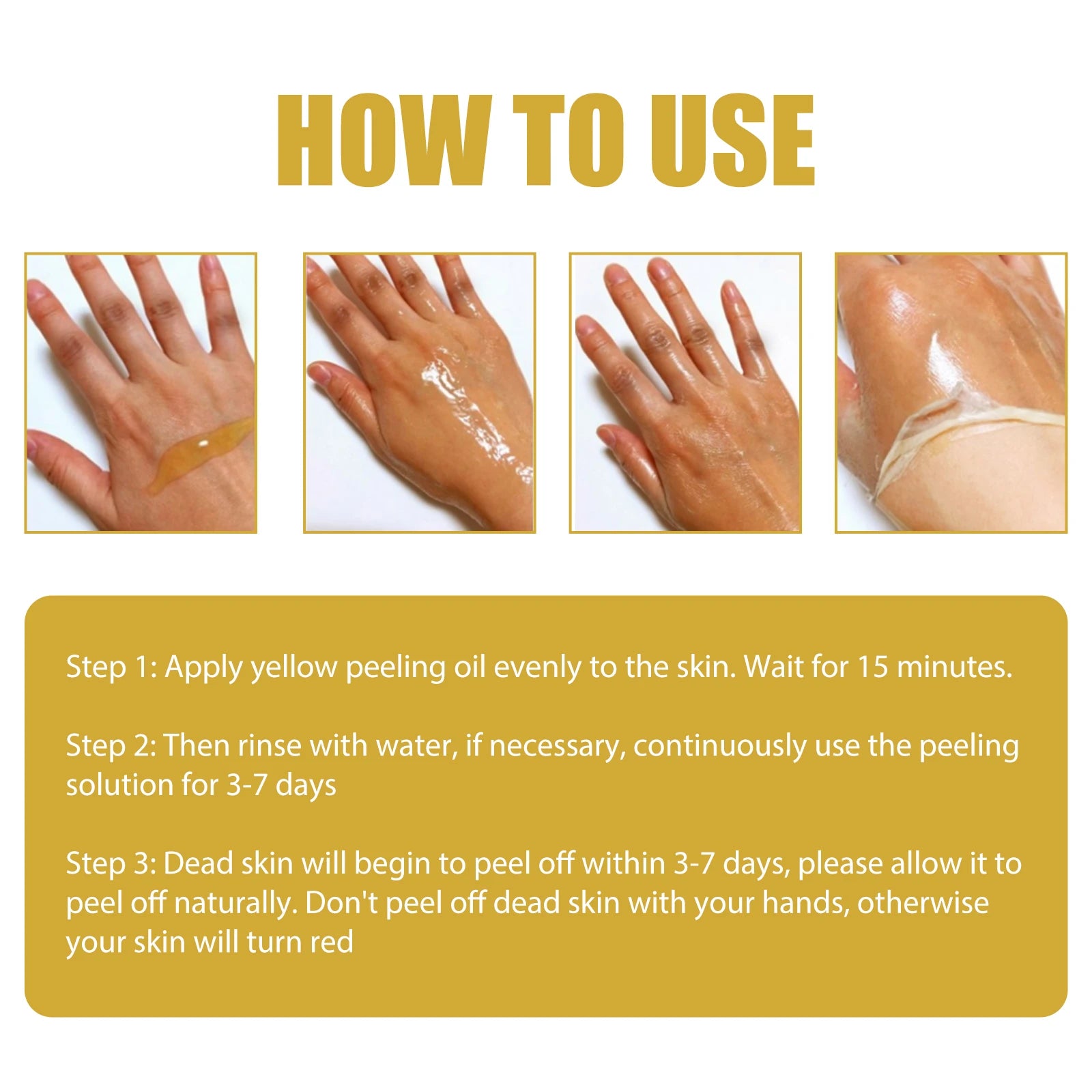 HOW TO USE

Step 1: Apply yellow peeling oil evenly to the skin. Wait for 15 minutes.

Step 2: Then rinse with water, if necessary, continuously use the peeling solution for 3-7 days

Step 3: Dead skin will begin to peel off within 3-7 days, please allow it to peel off naturally. Don't peel off dead skin with your hands, otherwise your skin will turn red