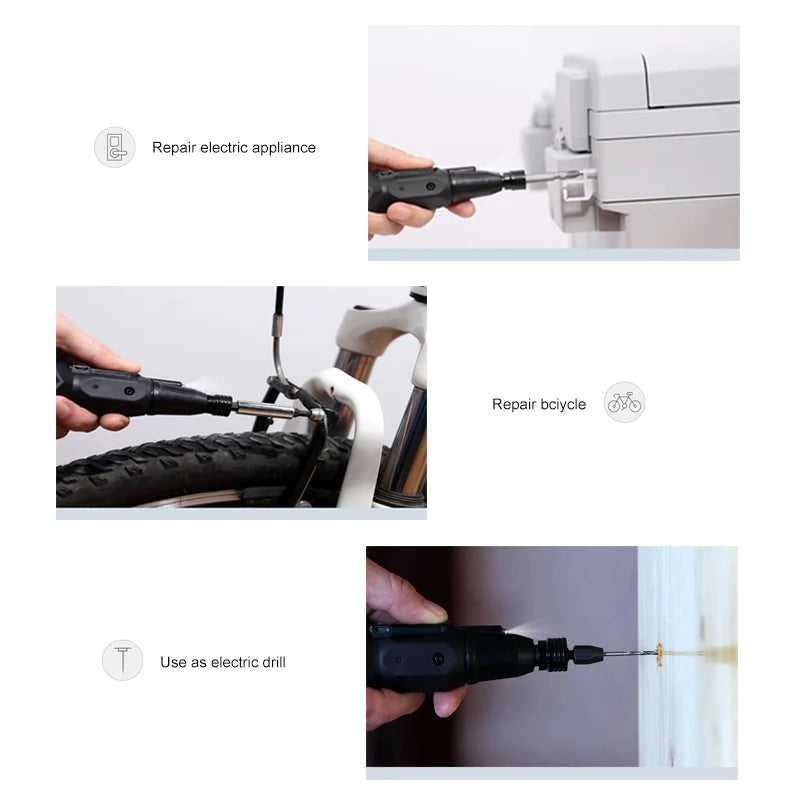 Repair electric appliance

Repair bciycle

Use as electric drill