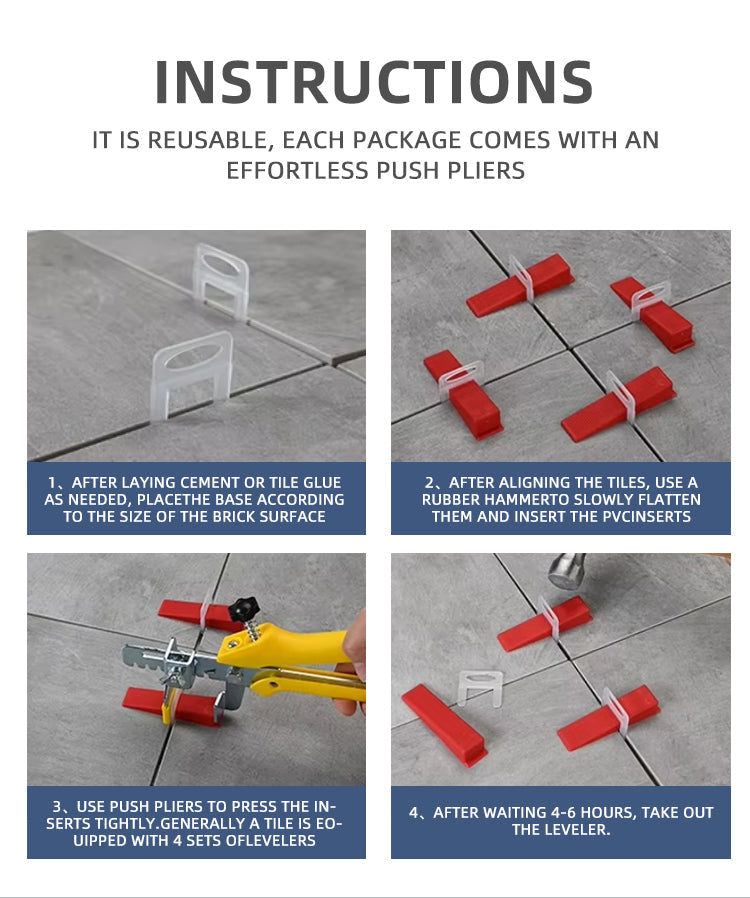 INSTRUCTIONS

IT IS REUSABLE, EACH PACKAGE COMES WITH AN EFFORTLESS PUSH PLIERS

1、AFTER LAYING CEMENT OR TILE GLUE AS NEEDED, PLACETHE BASE ACCORDING TO THE SIZE OF THE BRICK SURFACE

2、AFTER ALIGNING THE TILES, USE A RUBBER HAMMERTO SLOWLY FLATTEN THEM AND INSERT THE PVCINSERTS

3、USE PUSH PLIERS TO PRESS THE INSERTS TIGHTLY.GENERALLY A TILE IS EOUIPPED WITH 4 SETS OFLEVELERS

4、AFTER WAITING 4-6 HOURS, TAKE OUT THE LEVELER.