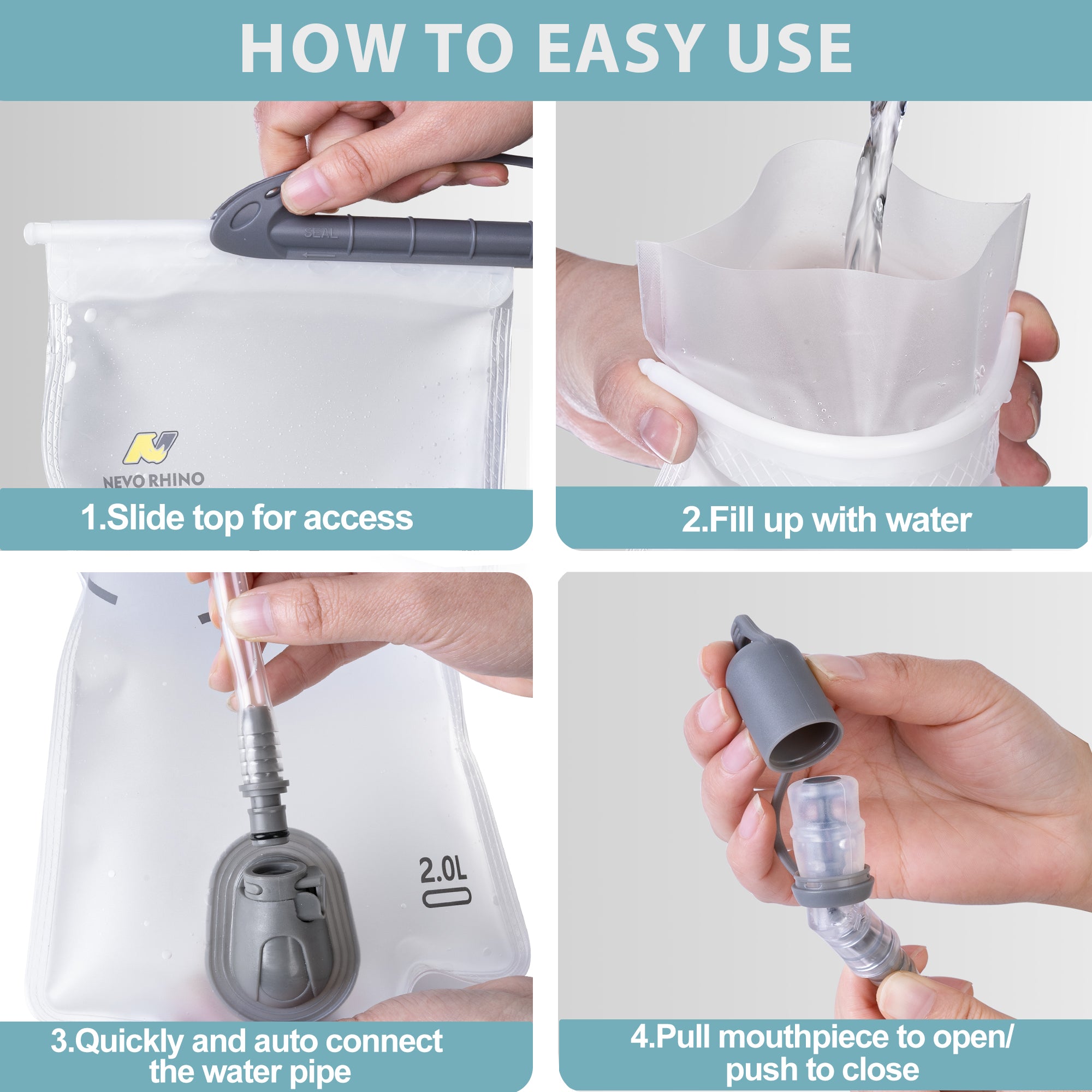 HOW TO EASY USE

SEAL

NEVO RHINO

1.Slide top for access

2.Fill up with water

2.0L

3.Quickly and auto connect the water pipe

4.Pull mouthpiece to open/ push to close