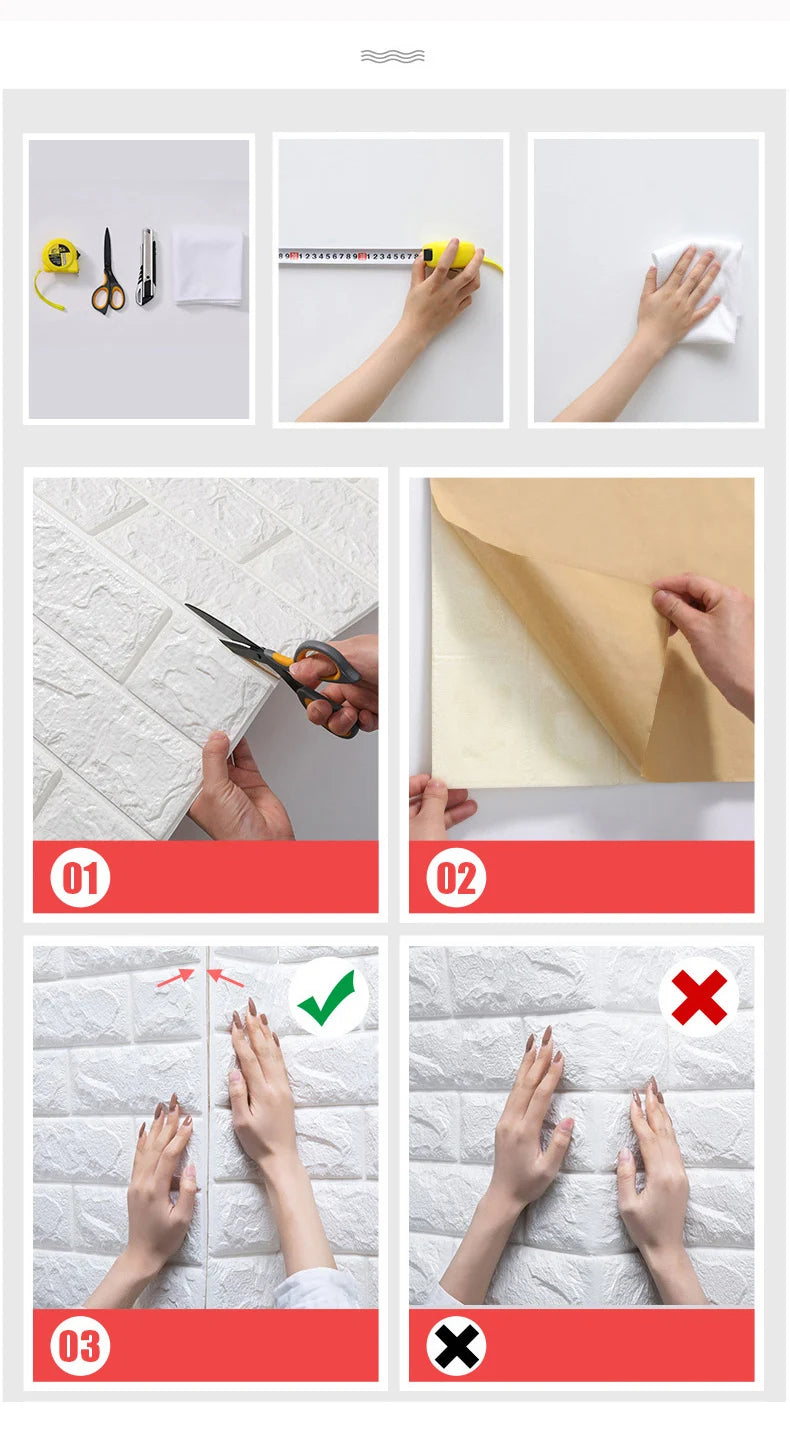 01

02

03