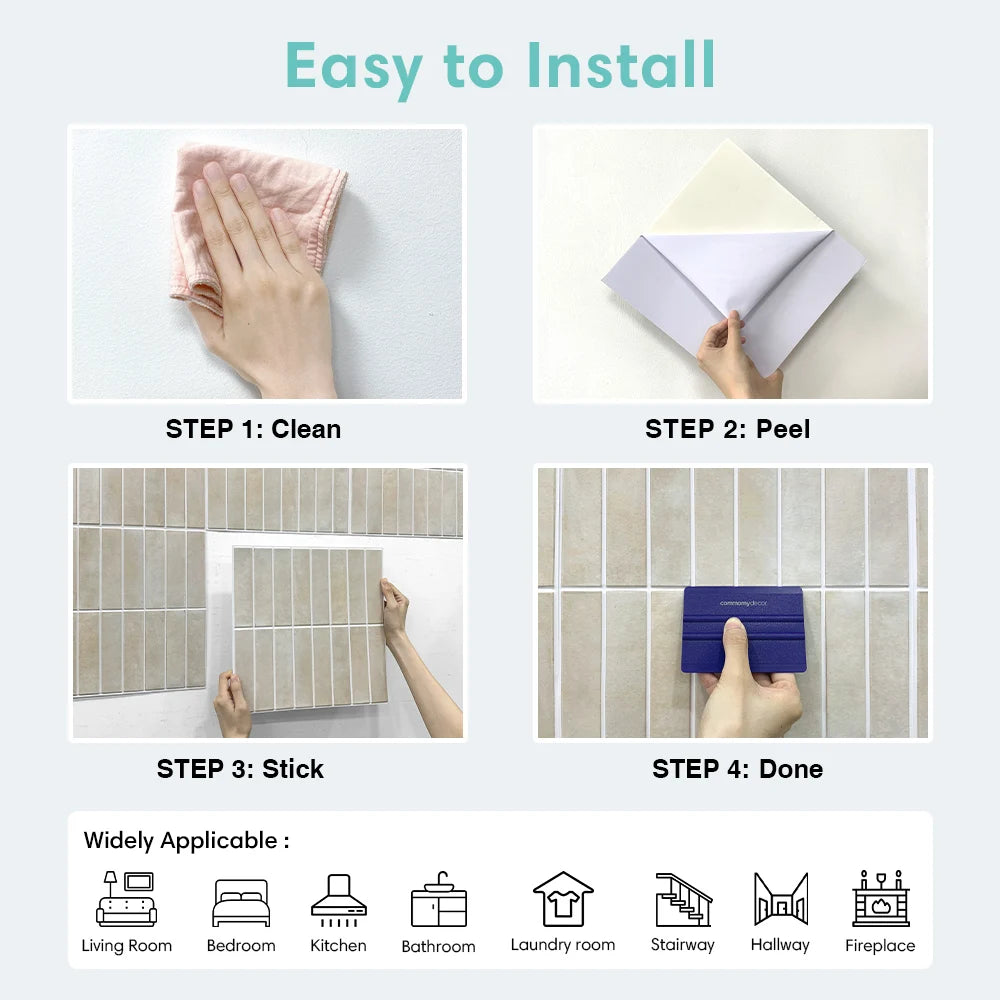 Easy to Install

STEP 1: Clean

STEP 2: Peel

STEP 3: Stick

commomydecor

STEP 4: Done

Widely Applicable :

Living Room
Bedroom
Kitchen
Bathroom
Laundry room
Stairway
Hallway
Fireplace