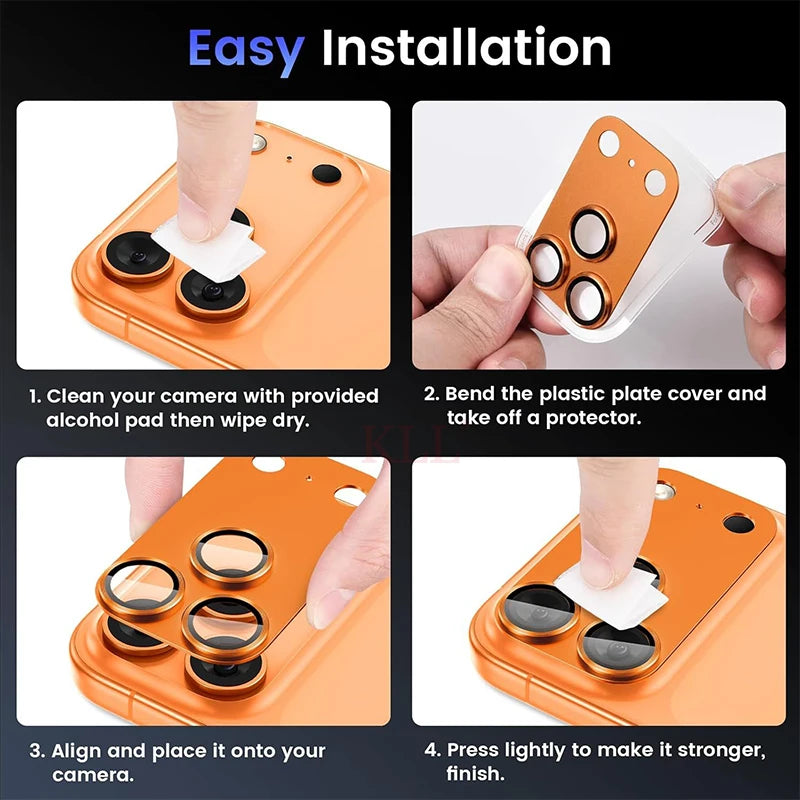 Easy Installation

1. Clean your camera with provided alcohol pad then wipe dry.

2. Bend the plastic plate cover and take off a protector.

KLL

3. Align and place it onto your camera.

4. Press lightly to make it stronger, finish.