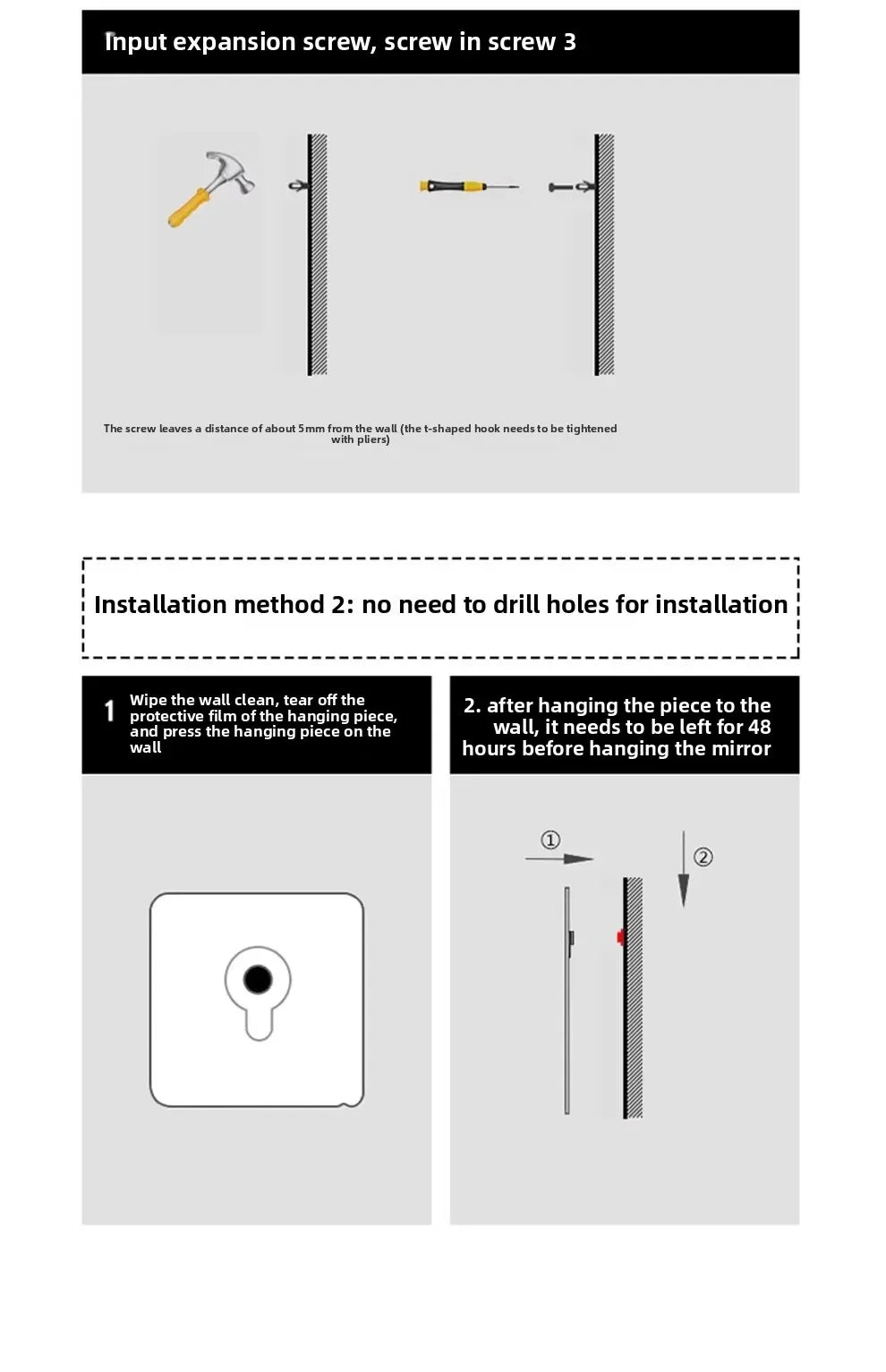 Input expansion screw, screw in screw 3

The screw leaves a distance of about 5mm from the wall (the t-shaped hook needs to be tightened with pliers)

Installation method 2: no need to drill holes for installation

1 Wipe the wall clean, tear off the protective film of the hanging piece, and press the hanging piece on the wall

2. after hanging the piece to the wall, it needs to be left for 48 hours before hanging the mirror

①

②