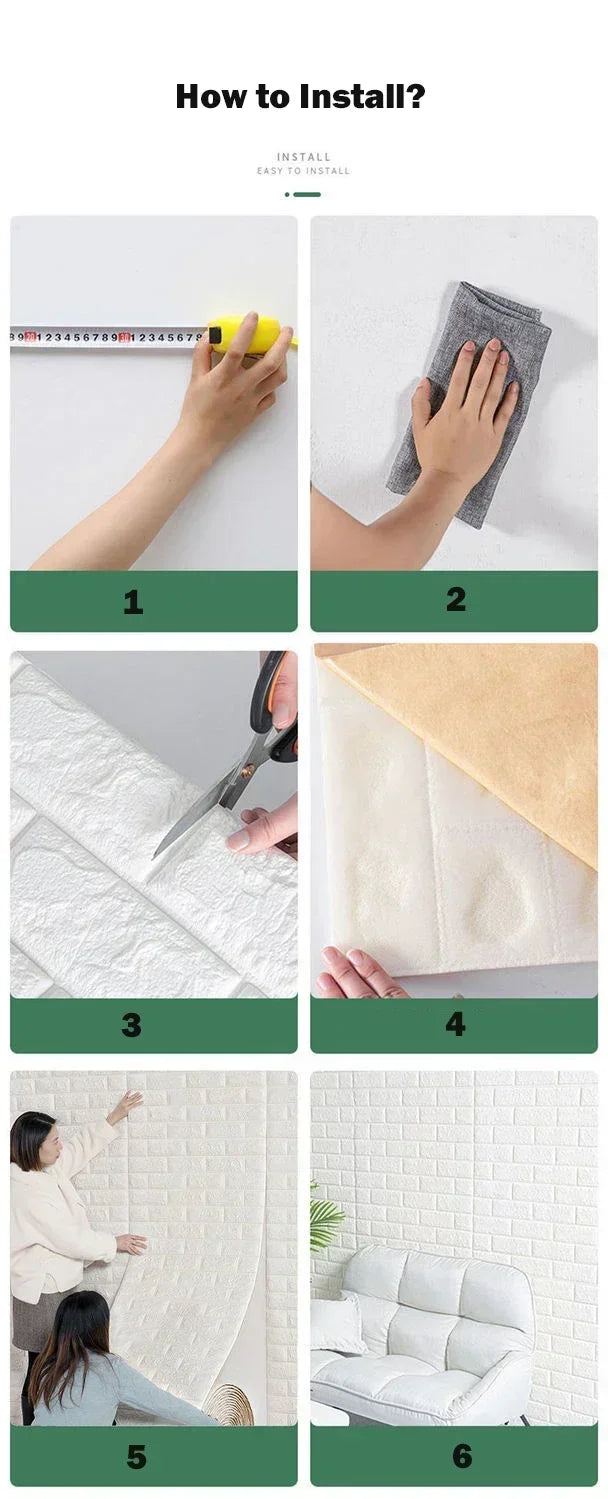 How to Install?

INSTALL
EASY TO INSTALL

8 9 10 1 2 3 4 5 6 7 8 9 10 1 2 3 4 5 6 7 8

1

2

3

4

5

6