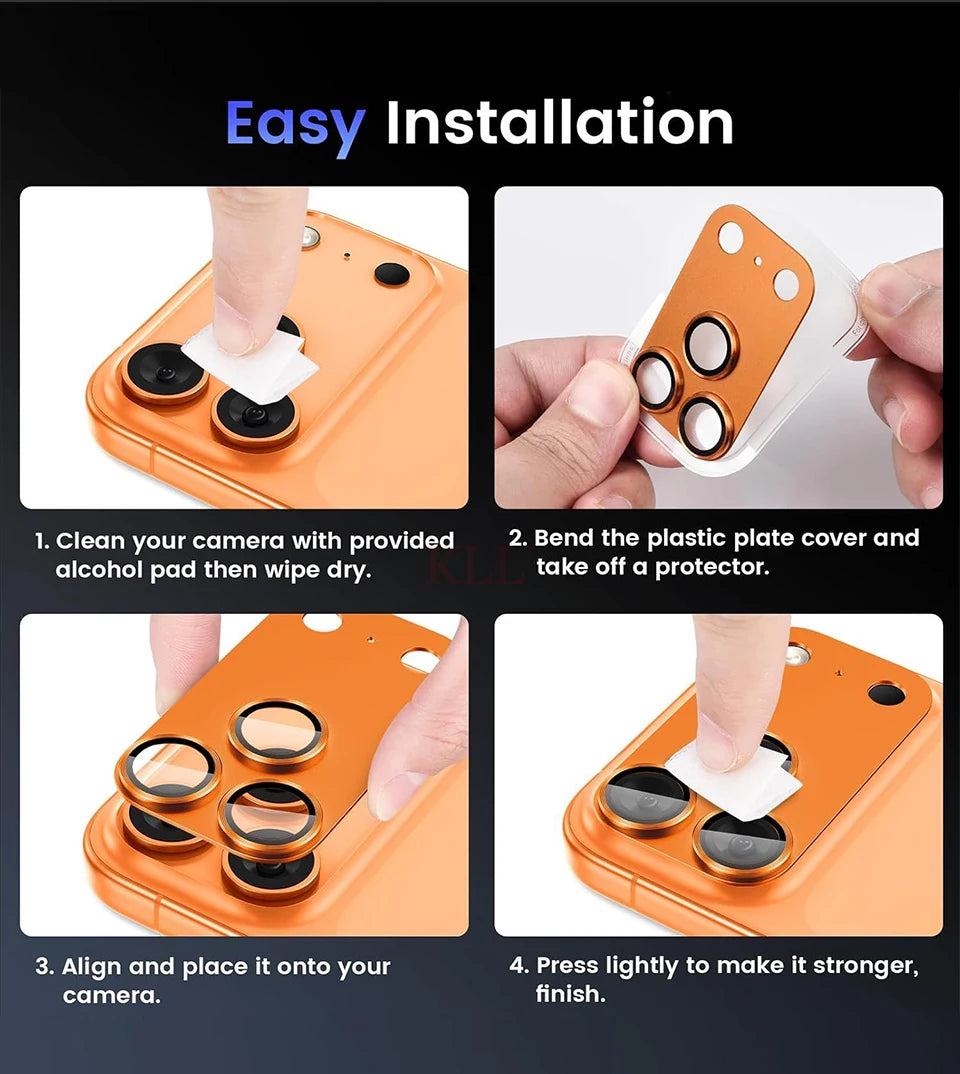 Easy Installation

1. Clean your camera with provided alcohol pad then wipe dry.

2. Bend the plastic plate cover and take off a protector.

KLL

3. Align and place it onto your camera.

4. Press lightly to make it stronger, finish.