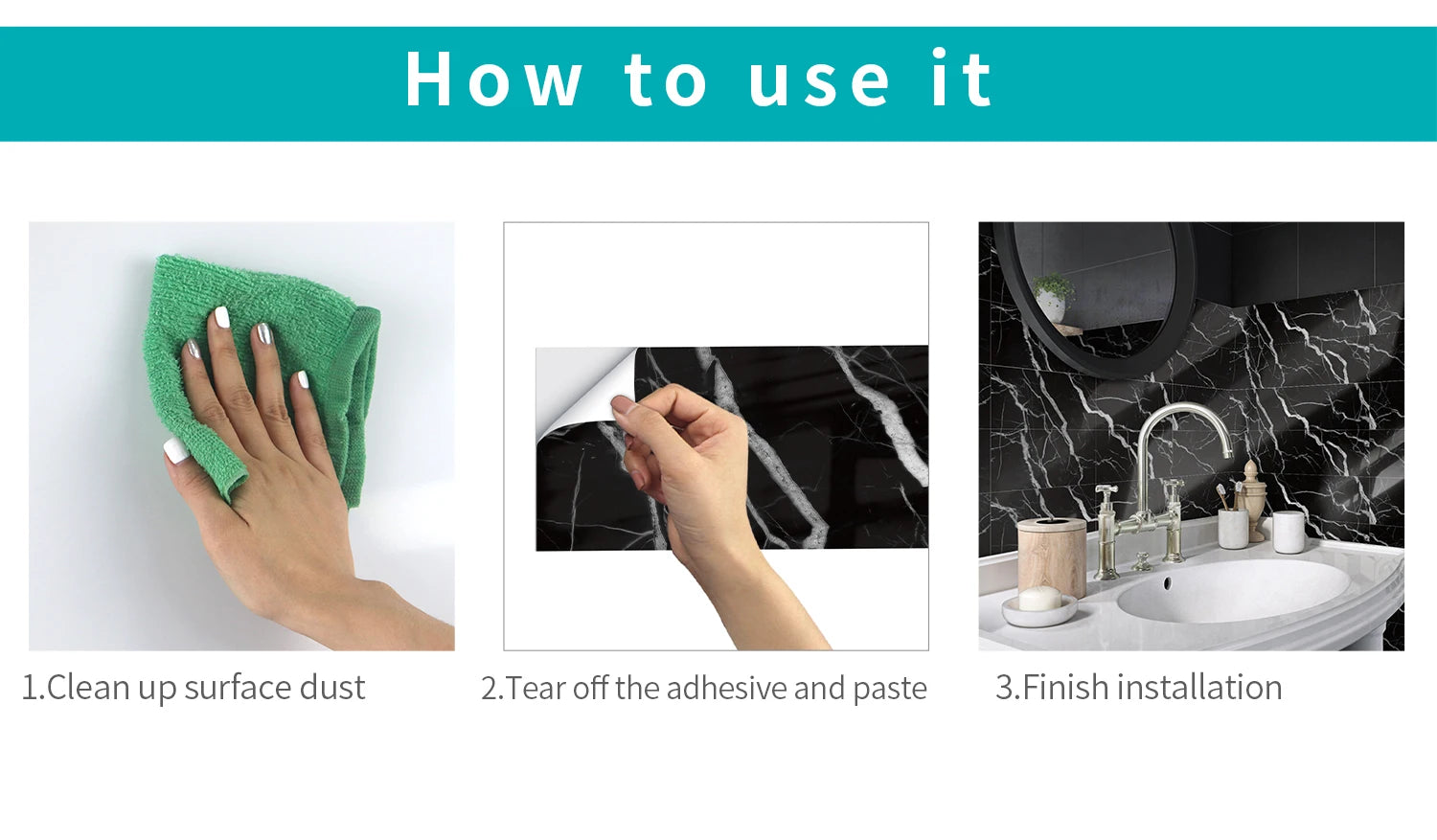 How to use it

1.Clean up surface dust

2.Tear off the adhesive and paste

3.Finish installation