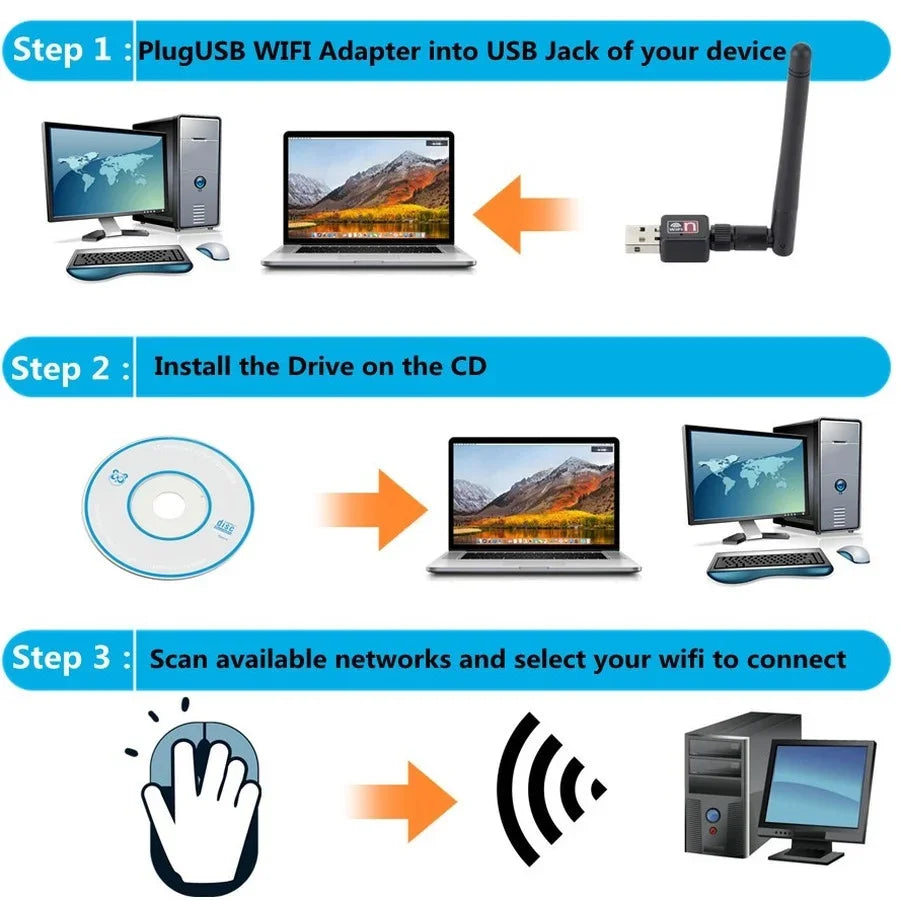 Step 1 : PlugUSB WIFI Adapter into USB Jack of your device

n

Step 2 : Install the Drive on the CD

disc

Step 3 : Scan available networks and select your wifi to connect