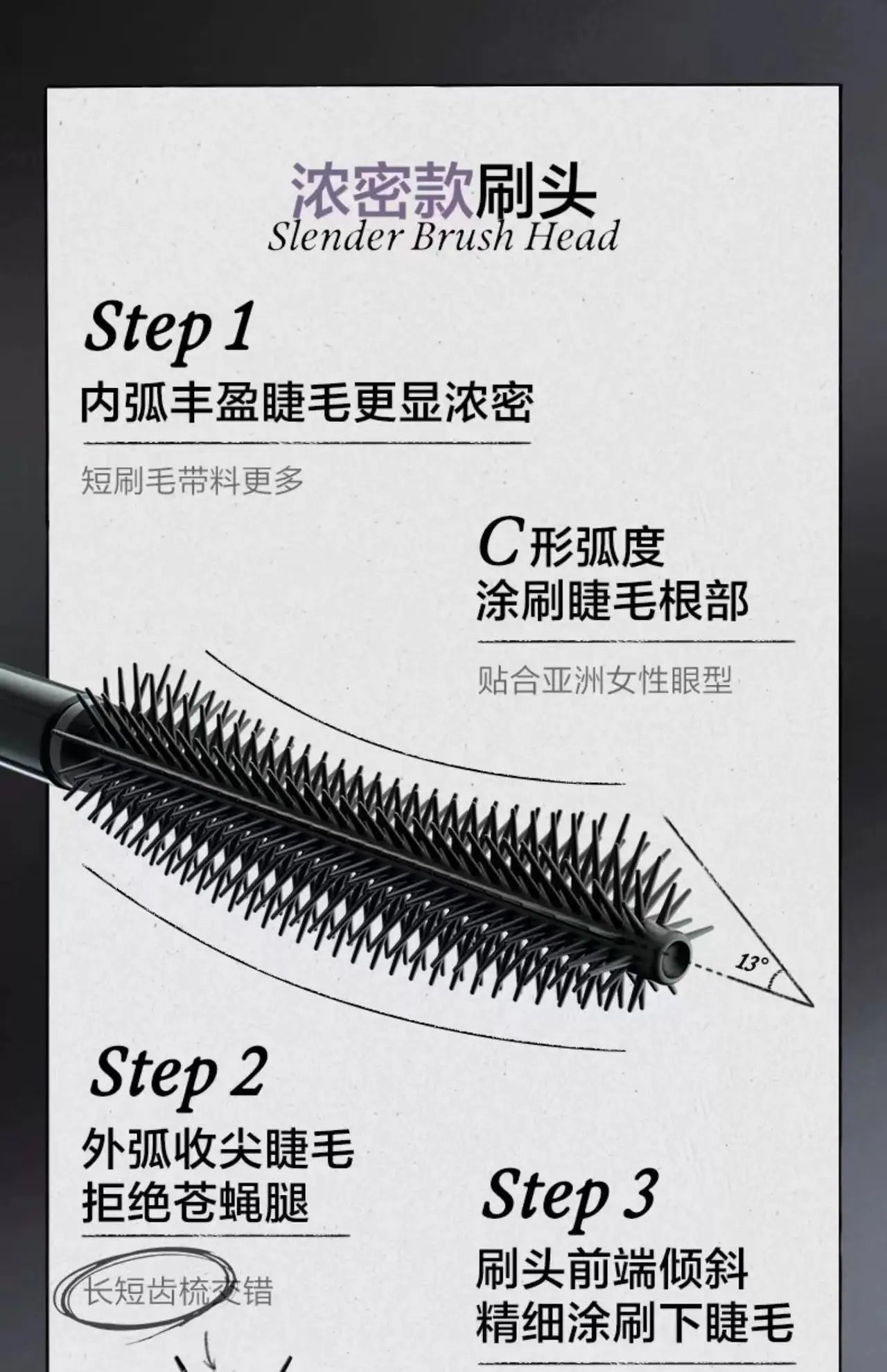 浓密款刷头
Slender Brush Head

Step 1
内弧丰盈睫毛更显浓密

短刷毛带料更多

C形弧度
涂刷睫毛根部

贴合亚洲女性眼型

13°

Step 2
外弧收尖睫毛
拒绝苍蝇腿

长短齿梳交错

Step 3
刷头前端倾斜
精细涂刷下睫毛