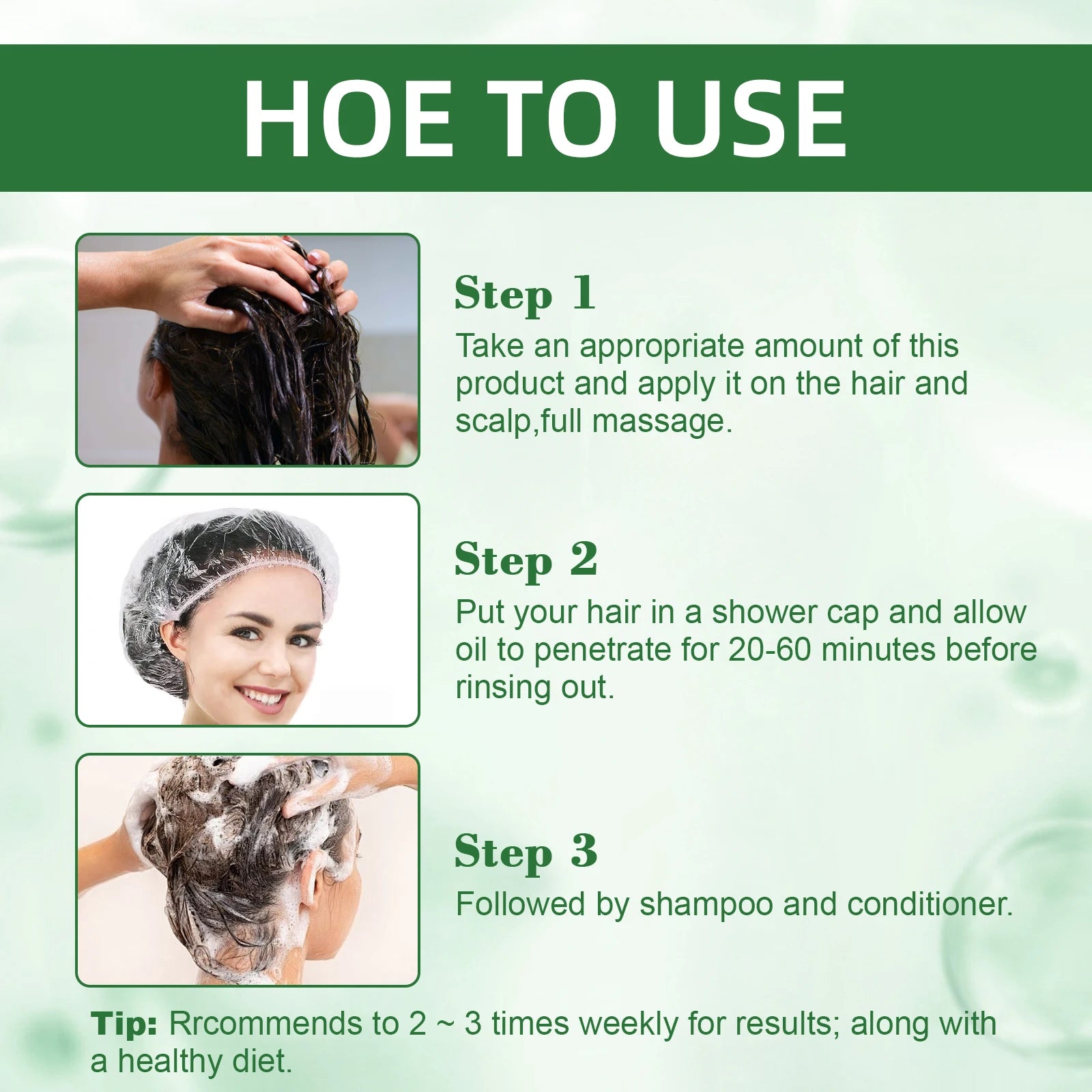 HOE TO USE

Step 1
Take an appropriate amount of this product and apply it on the hair and scalp,full massage.

Step 2
Put your hair in a shower cap and allow oil to penetrate for 20-60 minutes before rinsing out.

Step 3
Followed by shampoo and conditioner.

Tip: Rrcommends to 2 ~ 3 times weekly for results; along with a healthy diet.