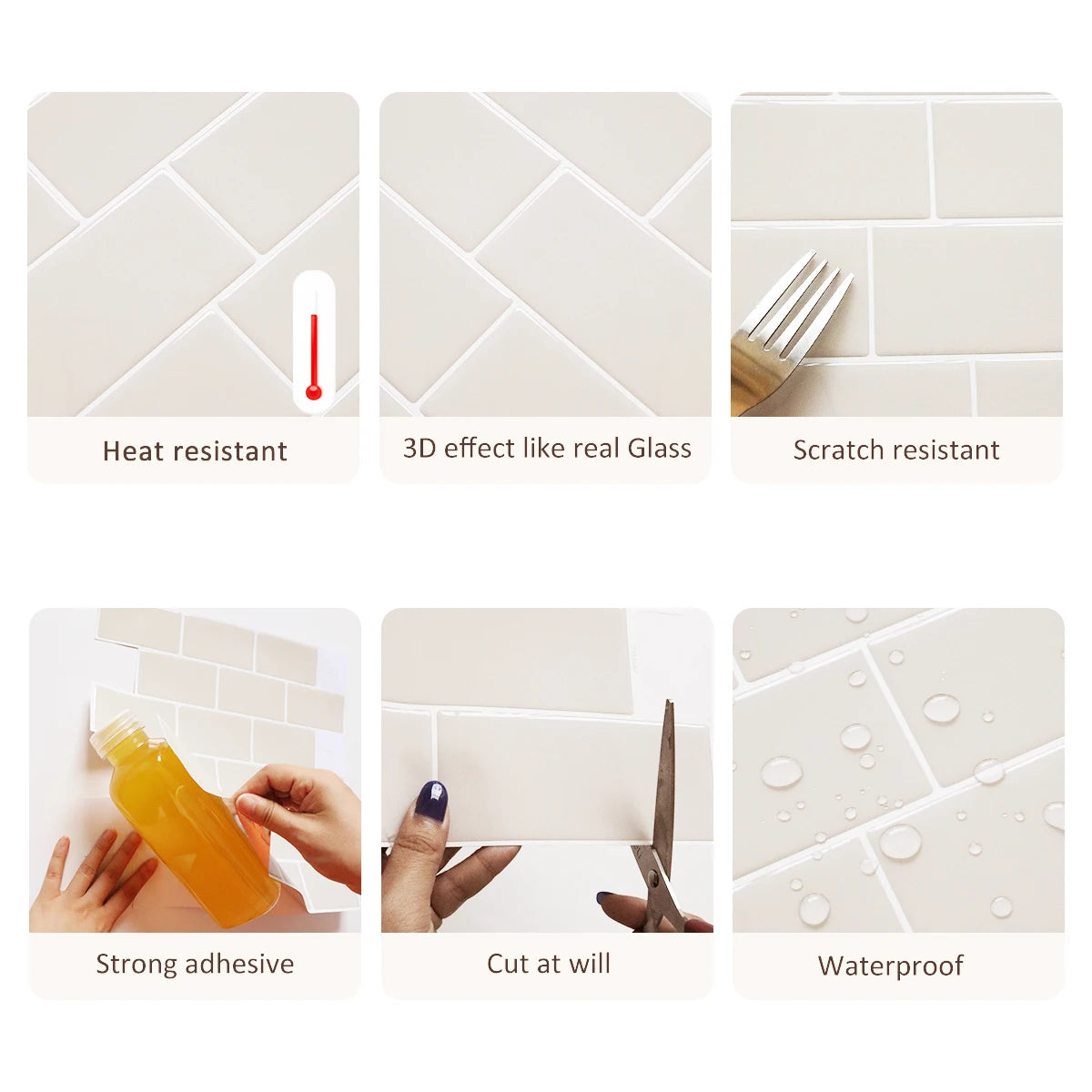 Heat resistant

3D effect like real Glass

Scratch resistant

Strong adhesive

Cut at will

Waterproof