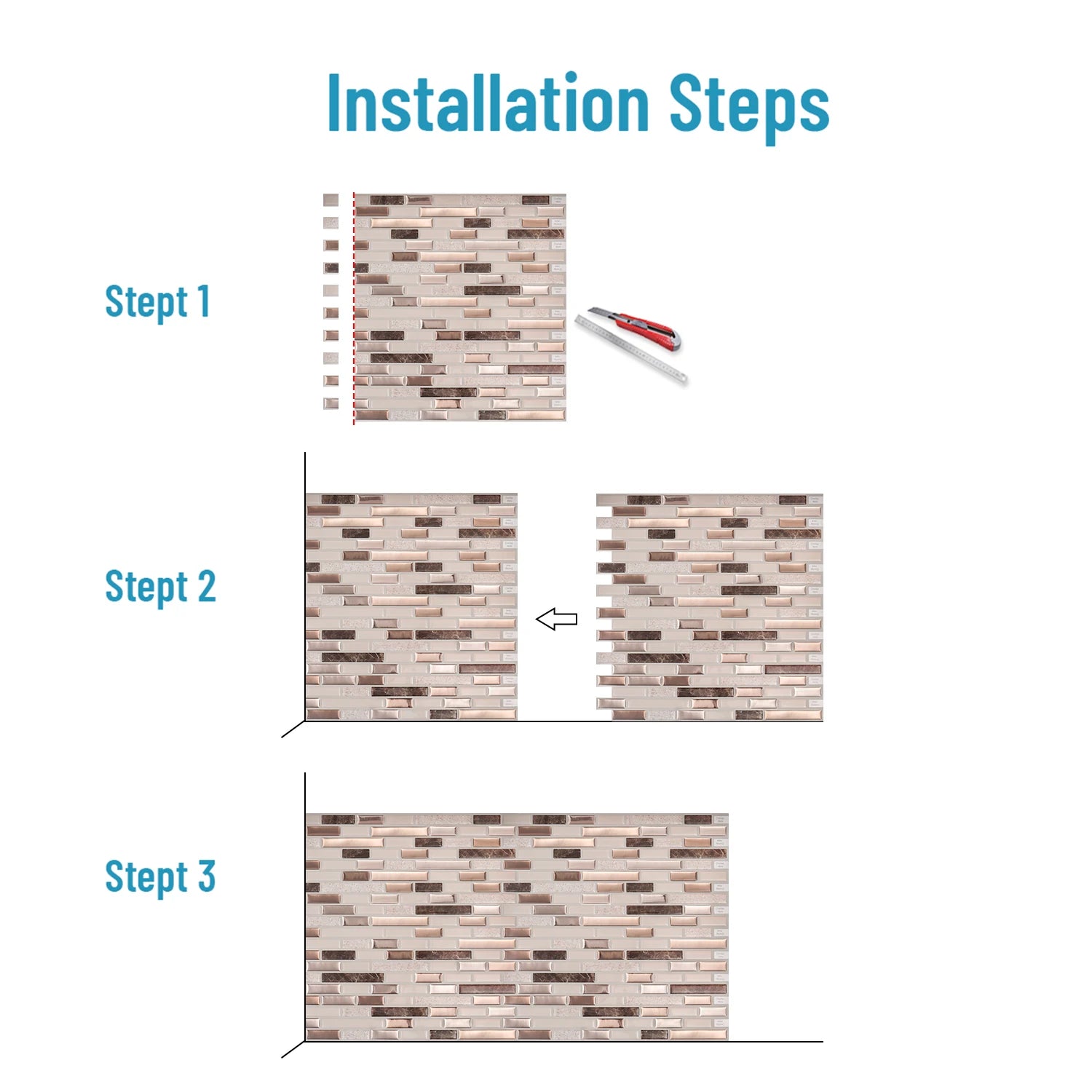 Installation Steps

Stept 1

Stept 2

Stept 3