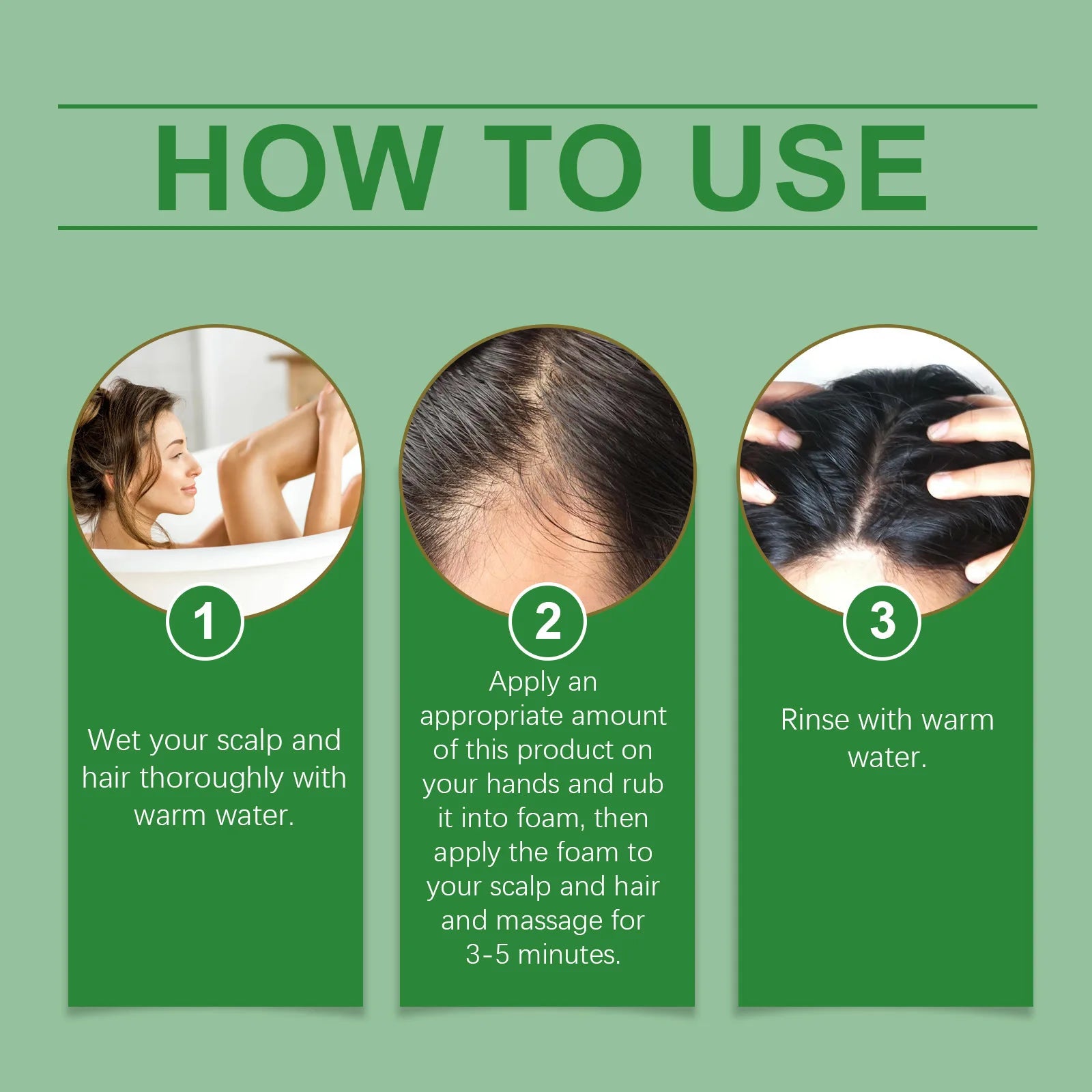 HOW TO USE

1

Wet your scalp and hair thoroughly with warm water.

2

Apply an appropriate amount of this product on your hands and rub it into foam, then apply the foam to your scalp and hair and massage for 3-5 minutes.

3

Rinse with warm water.