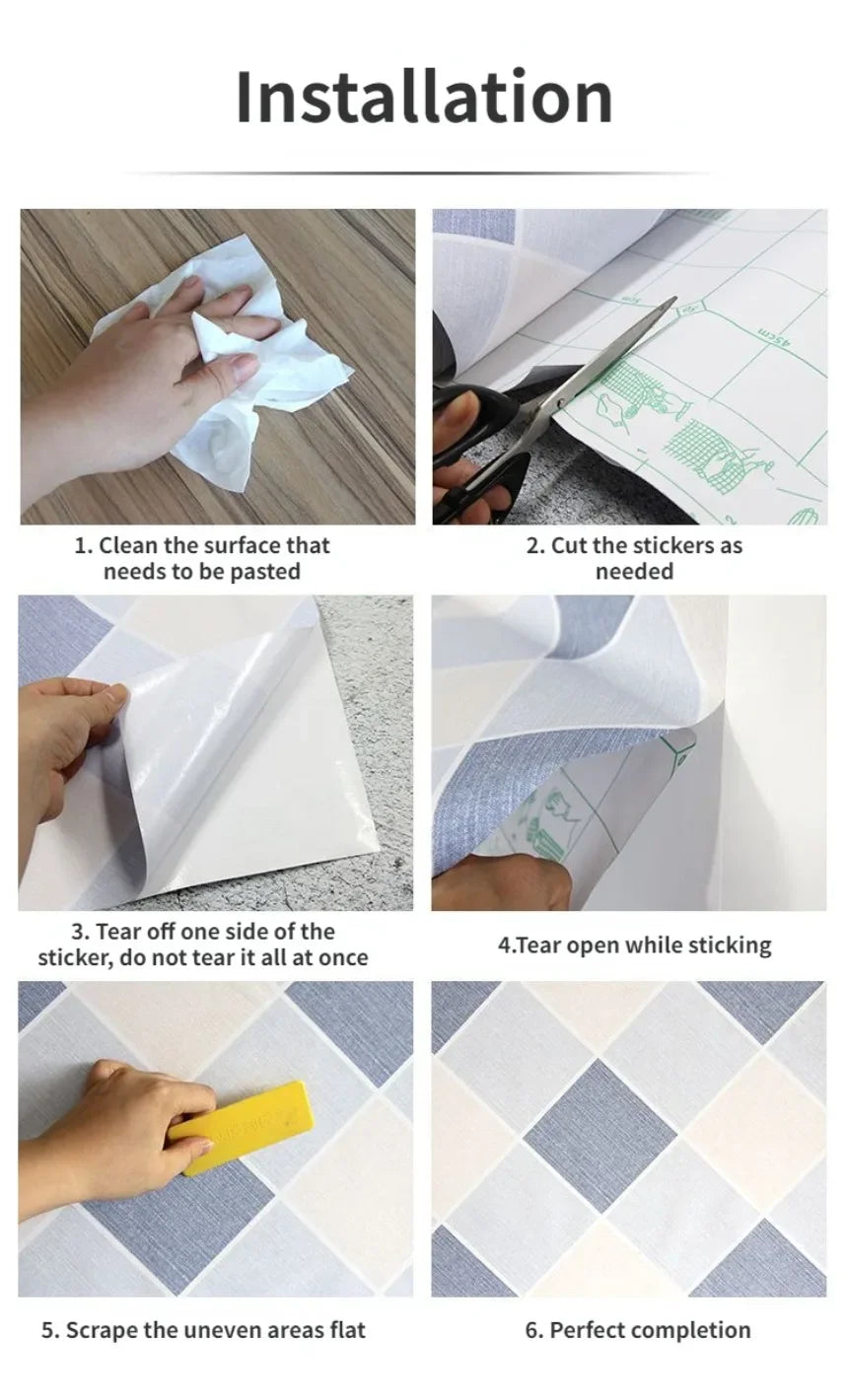 Installation

45cm

1. Clean the surface that needs to be pasted

2. Cut the stickers as needed

3. Tear off one side of the sticker, do not tear it all at once

4.Tear open while sticking

5. Scrape the uneven areas flat

6. Perfect completion